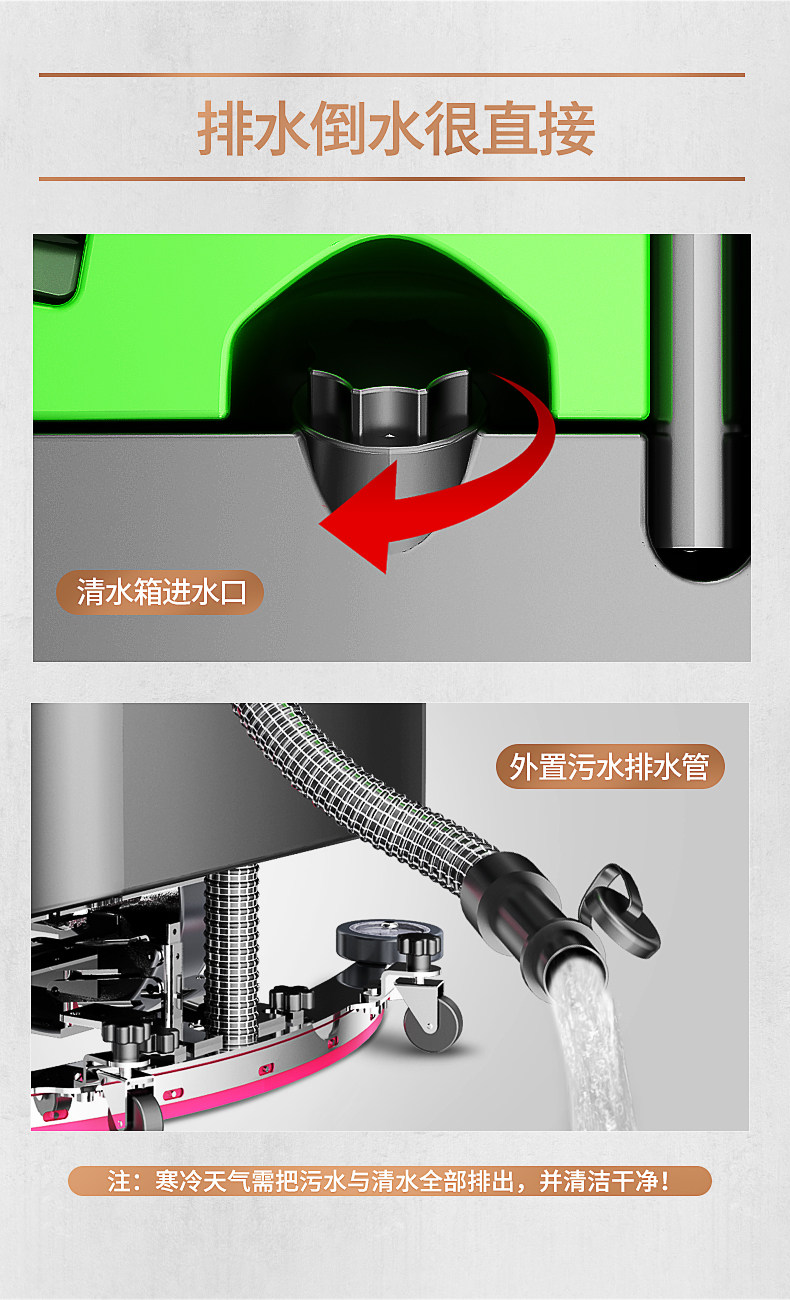 排水倒水很直接

清水箱进水口

外置污水排水管

注：寒冷天气需把污水与清水全部排出，并清洁干净！