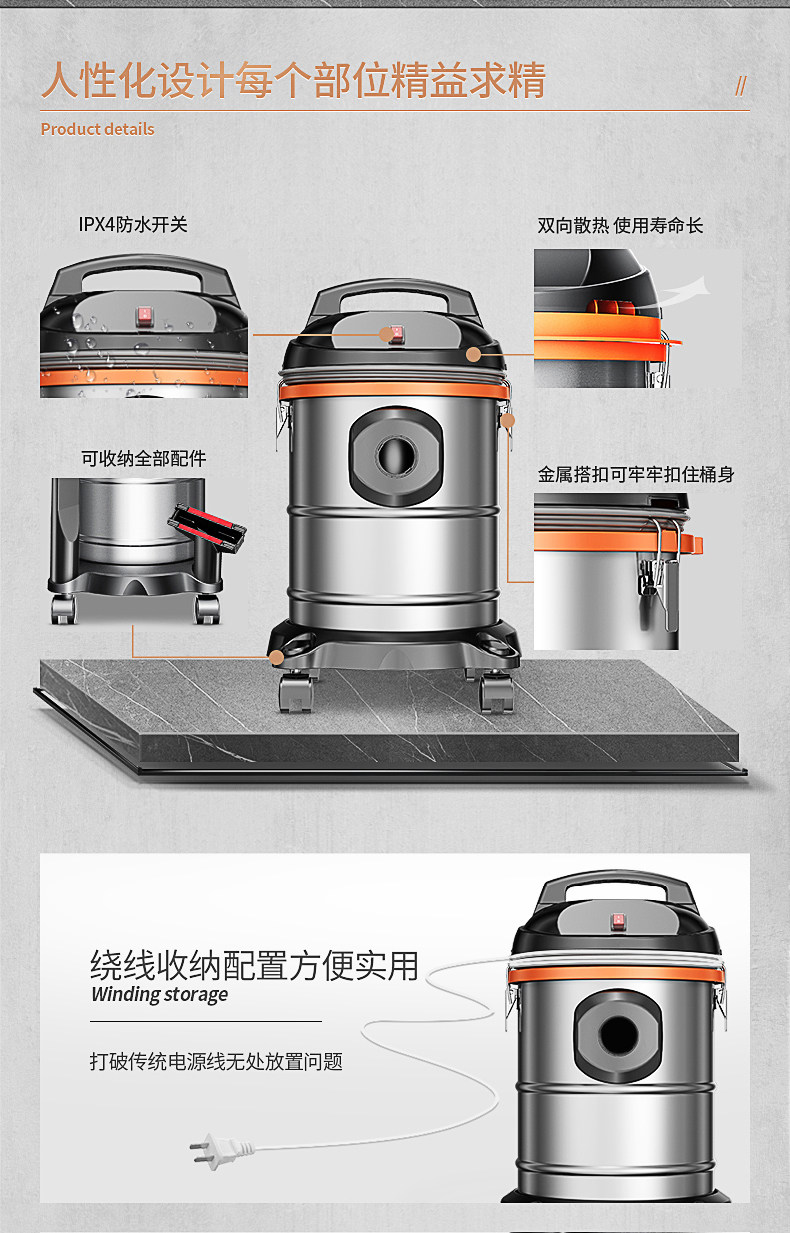 人性化设计每个部位精益求精

//

Product details

IPX4防水开关

双向散热 使用寿命长

可收纳全部配件

金属搭扣可牢牢扣住桶身

绕线收纳配置方便实用

Winding storage

打破传统电源线无处放置问题