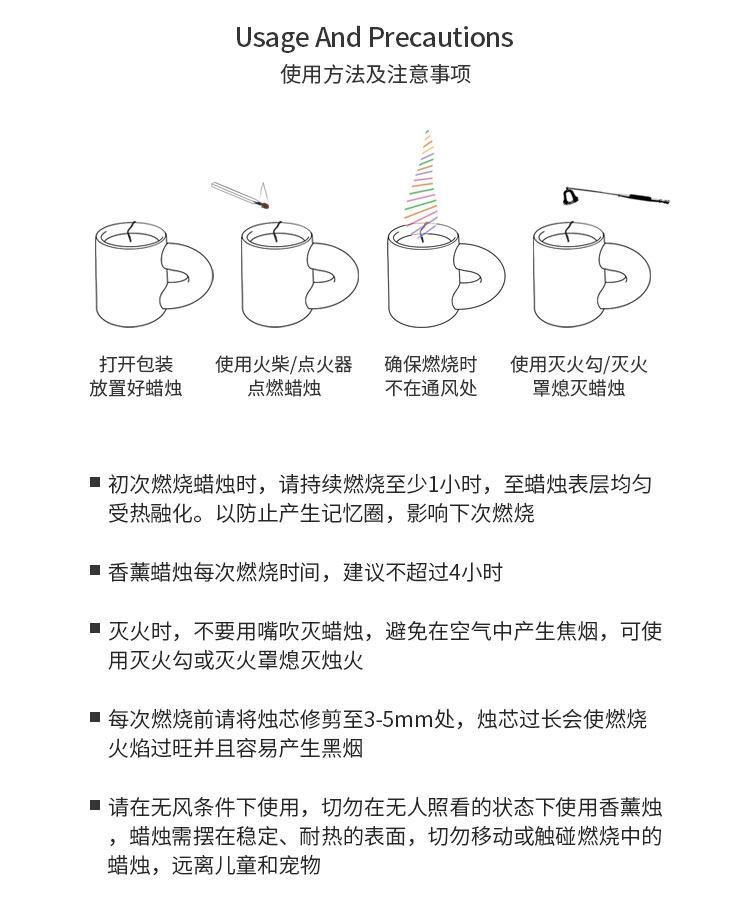 Usage And Precautions
使用方法及注意事项

打开包装
放置好蜡烛

使用火柴/点火器
点燃蜡烛

确保燃烧时
不在通风处

使用灭火勾/灭火
罩熄灭蜡烛

■ 初次燃烧蜡烛时，请持续燃烧至少1小时，至蜡烛表层均匀受热融化。以防止产生记忆圈，影响下次燃烧

■ 香薰蜡烛每次燃烧时间，建议不超过4小时

■ 灭火时，不要用嘴吹灭蜡烛，避免在空气中产生焦烟，可使用灭火勾或灭火罩熄灭烛火

■ 每次燃烧前请将烛芯修剪至3-5mm处，烛芯过长会使燃烧火焰过旺并且容易产生黑烟

■ 请在无风条件下使用，切勿在无人照看的状态下使用香薰烛，蜡烛需摆在稳定、耐热的表面，切勿移动或触碰燃烧中的蜡烛，远离儿童和宠物