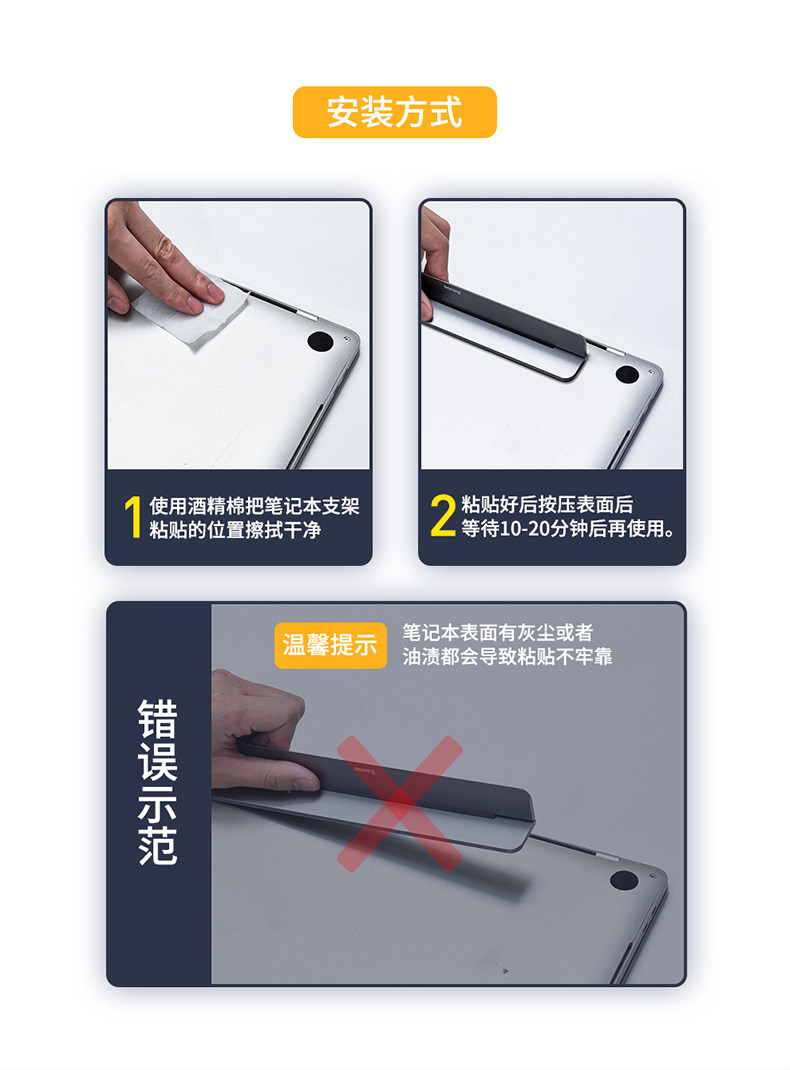 安装方式

1 使用酒精棉把笔记本支架粘贴的位置擦拭干净

2 粘贴好后按压表面后等待10-20分钟后再使用。

错误示范

温馨提示 笔记本表面有灰尘或者油渍都会导致粘贴不牢靠