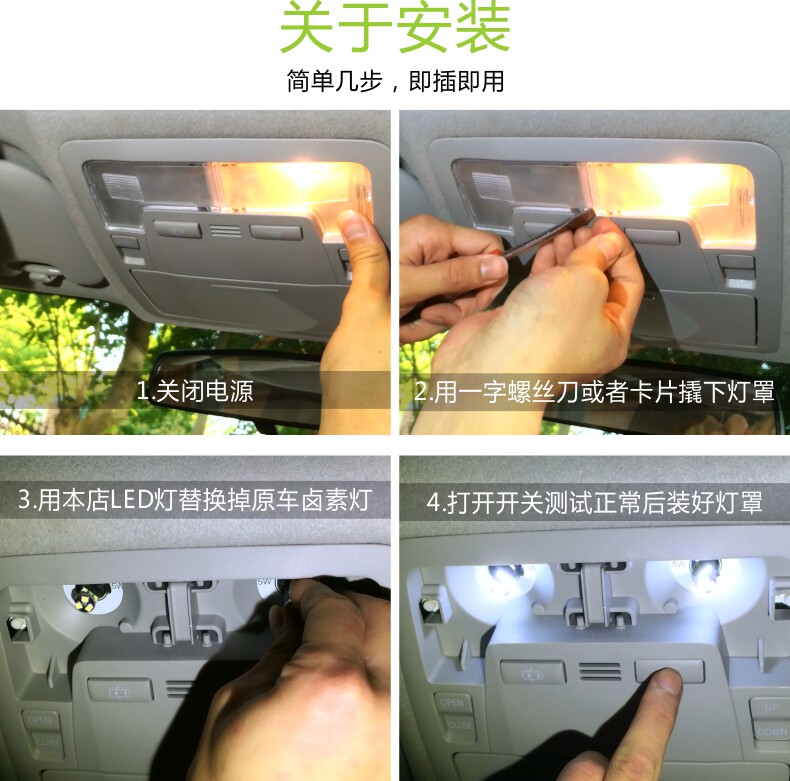 关于安装

简单几步，即插即用

1.关闭电源

2.用一字螺丝刀或者卡片撬下灯罩

3.用本店LED灯替换掉原车卤素灯

5W

5W

OPEN

CLOSE

4.打开开关测试正常后装好灯罩

5W

OPEN

CLOSE

UP

DOWN