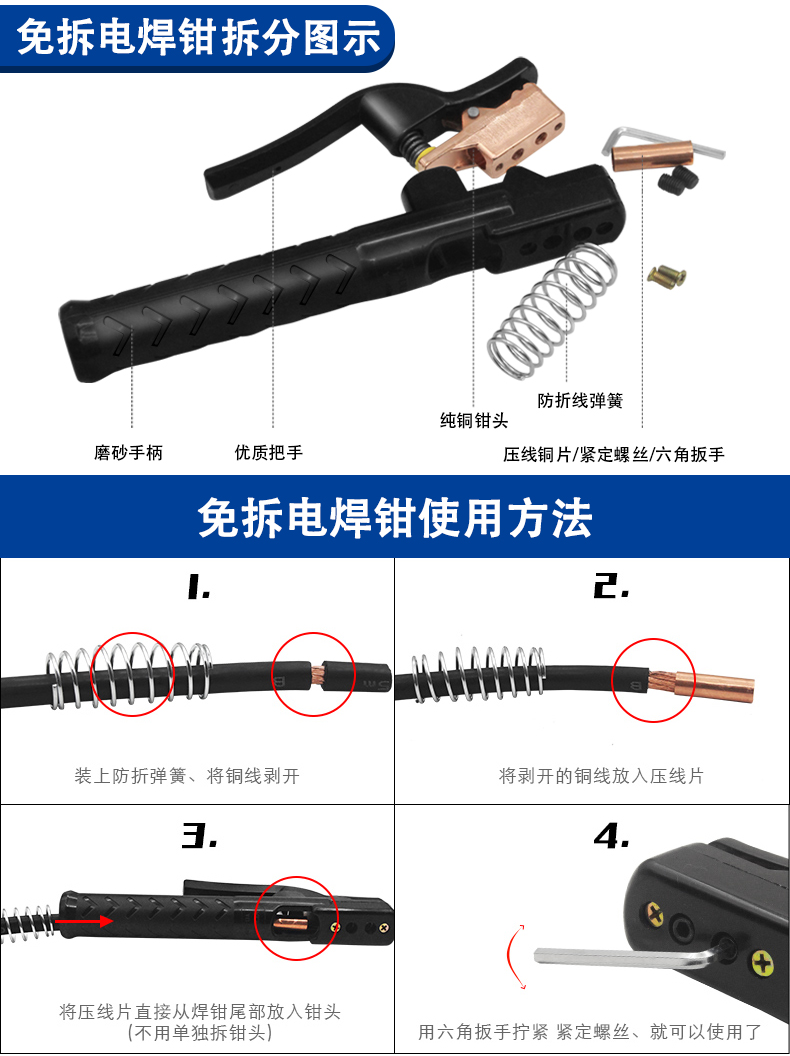 免拆电焊钳拆分图示

磨砂手柄

优质把手

纯铜钳头

防折线弹簧

压线铜片/紧定螺丝/六角扳手

免拆电焊钳使用方法

1.

装上防折弹簧、将铜线剥开

2.

将剥开的铜线放入压线片

3.

将压线片直接从焊钳尾部放入钳头
(不用单独拆钳头)

4.

用六角扳手拧紧 紧定螺丝、就可以使用了