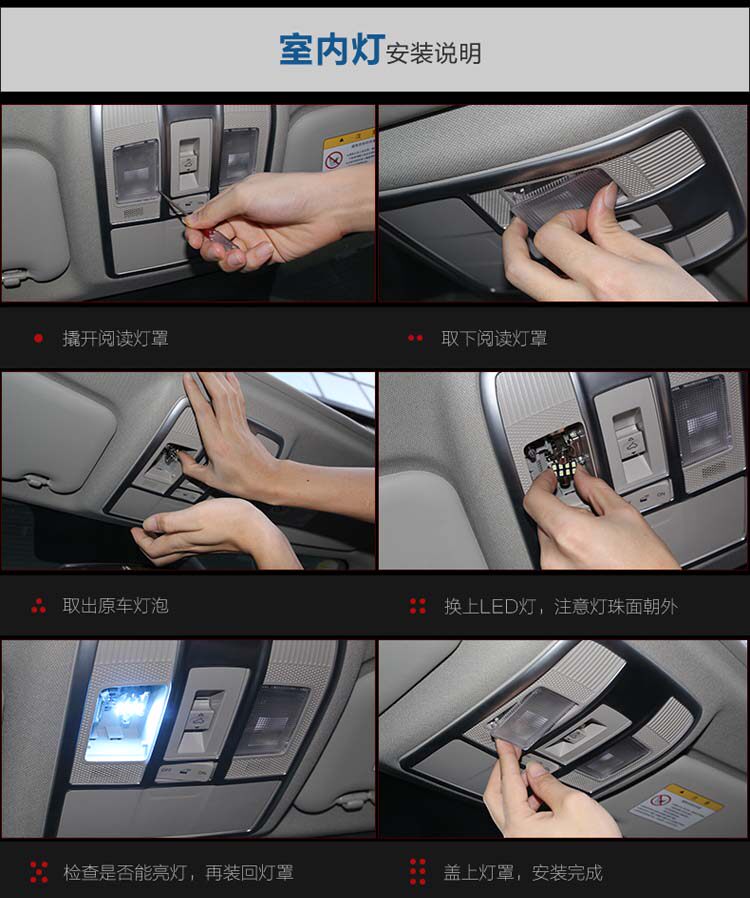 室内灯安装说明

撬开阅读灯罩

取下阅读灯罩

取出原车灯泡

换上LED灯，注意灯珠面朝外

检查是否能亮灯，再装回灯罩

盖上灯罩，安装完成