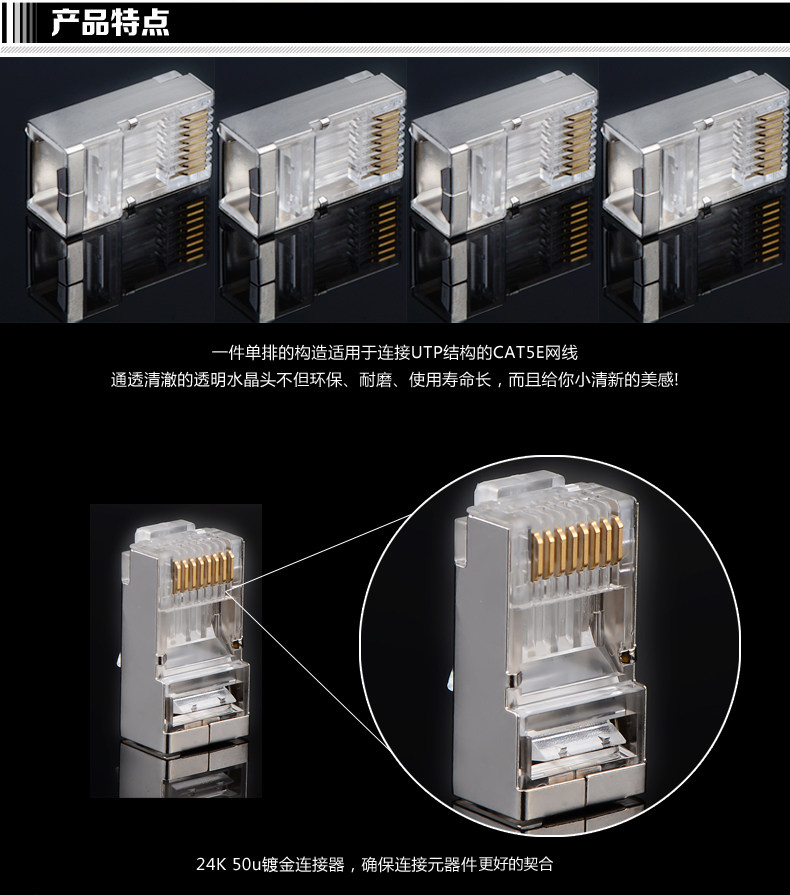 产品特点

一件单排的构造适用于连接UTP结构的CAT5E网线
通透清澈的透明水晶头不但环保、耐磨、使用寿命长，而且给你小清新的美感!

24K 50u镀金连接器，确保连接元器件更好的契合