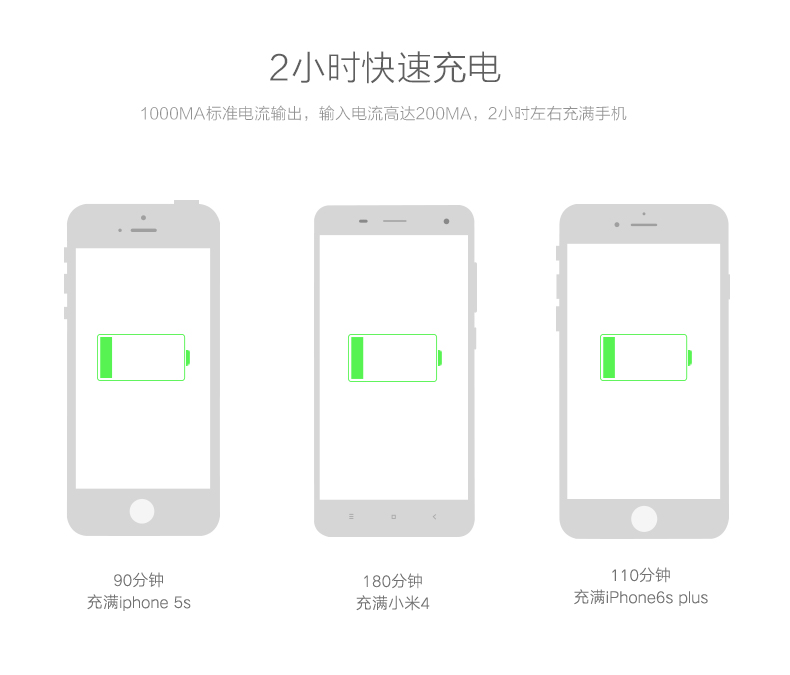 2小时快速充电

1000MA标准电流输出，输入电流高达200MA，2小时左右充满手机

90分钟
充满iphone 5s

180分钟
充满小米4

110分钟
充满iPhone6s plus