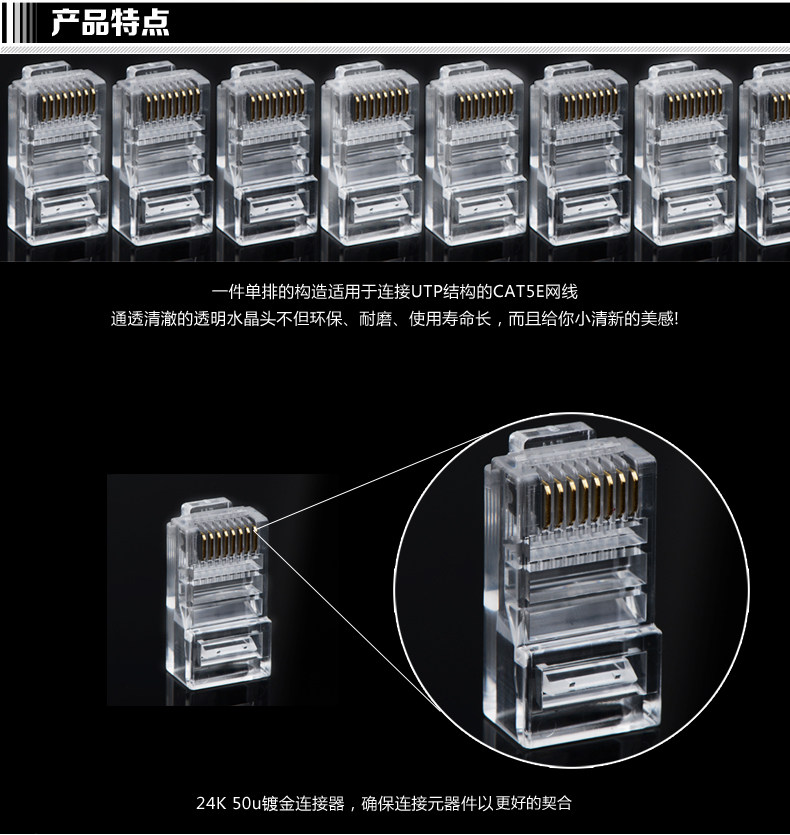 产品特点

一件单排的构造适用于连接UTP结构的CAT5E网线
通透清澈的透明水晶头不但环保、耐磨、使用寿命长，而且给你小清新的美感!

24K 50u镀金连接器，确保连接元器件以更好的契合