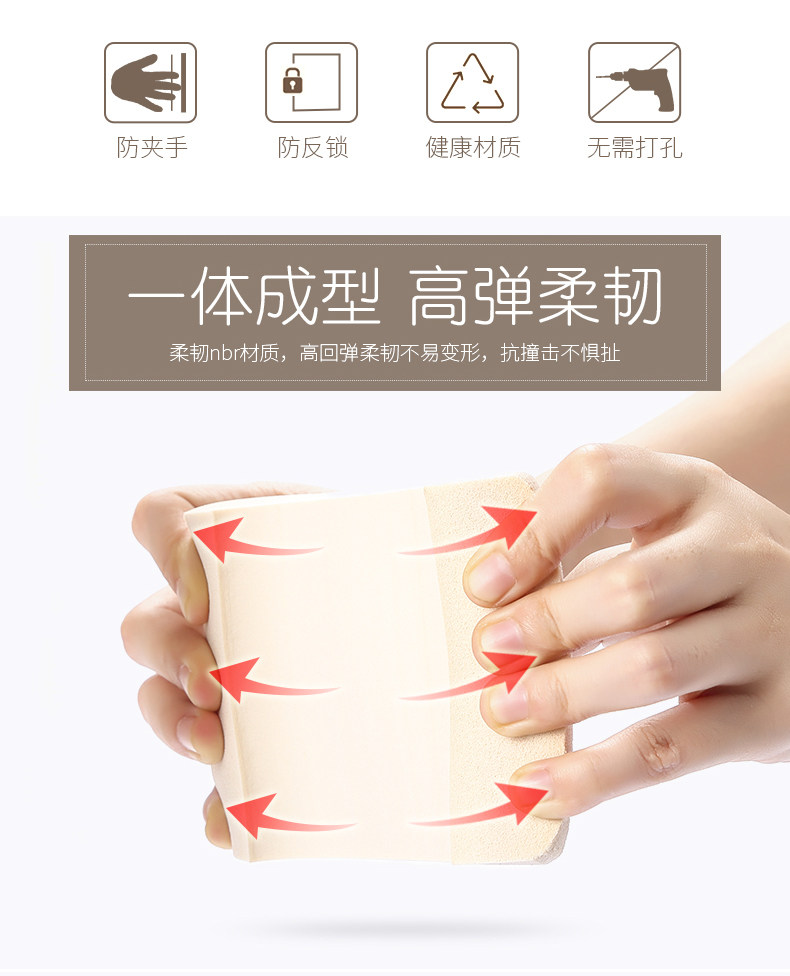 防夹手

防反锁

健康材质

无需打孔

一体成型 高弹柔韧

柔韧nbr材质，高回弹柔韧不易变形，抗撞击不惧扯