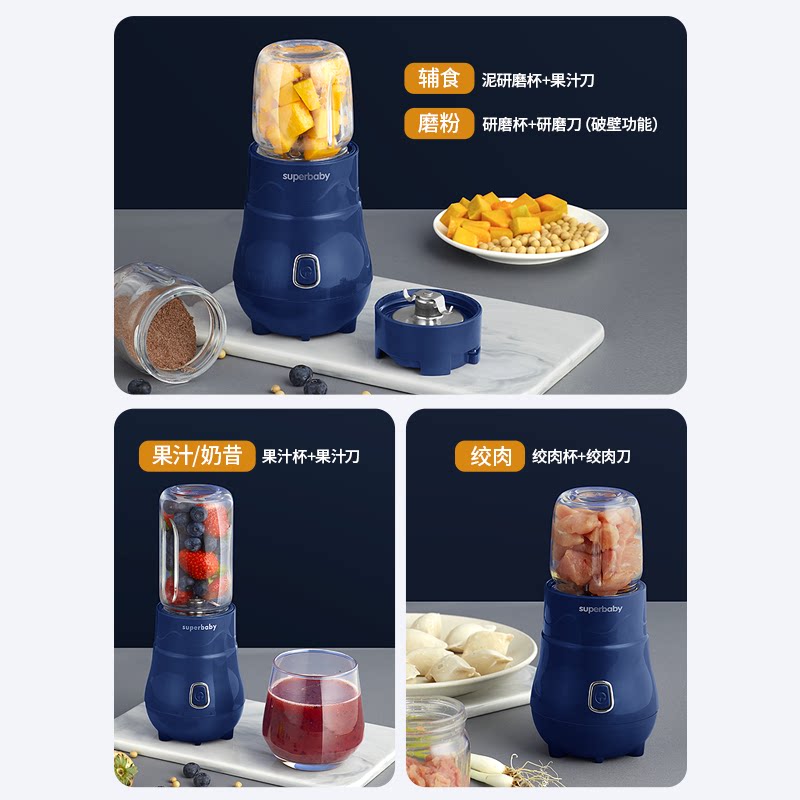 辅食 泥研磨杯+果汁刀

磨粉 研磨杯+研磨刀 (破壁功能)

superbaby

果汁/奶昔 果汁杯+果汁刀

superbaby

绞肉 绞肉杯+绞肉刀

superbaby