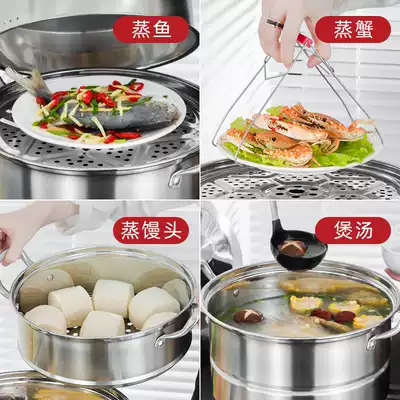 蒸鱼

蒸蟹

蒸馒头

煲汤