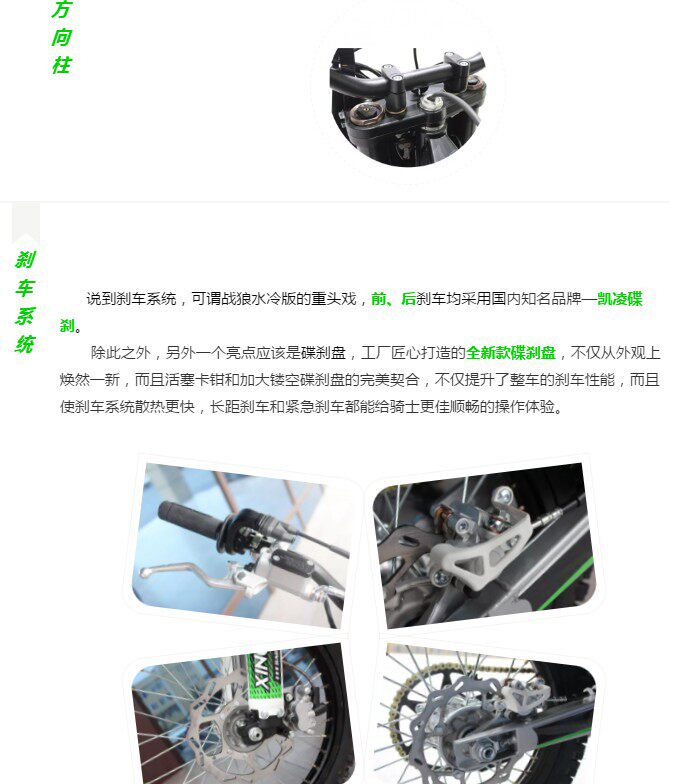 方向柱

刹车系统

说到刹车系统，可谓战狼水冷版的重头戏，前、后刹车均采用国内知名品牌—凯凌碟刹。

除此之外，另外一个亮点应该是碟刹盘，工厂匠心打造的全新款碟刹盘，不仅从外观上焕然一新，而且活塞卡钳和加大镂空碟刹盘的完美契合，不仅提升了整车的刹车性能，而且使刹车系统散热更快，长距刹车和紧急刹车都能给骑士更佳顺畅的操作体验。

NIX