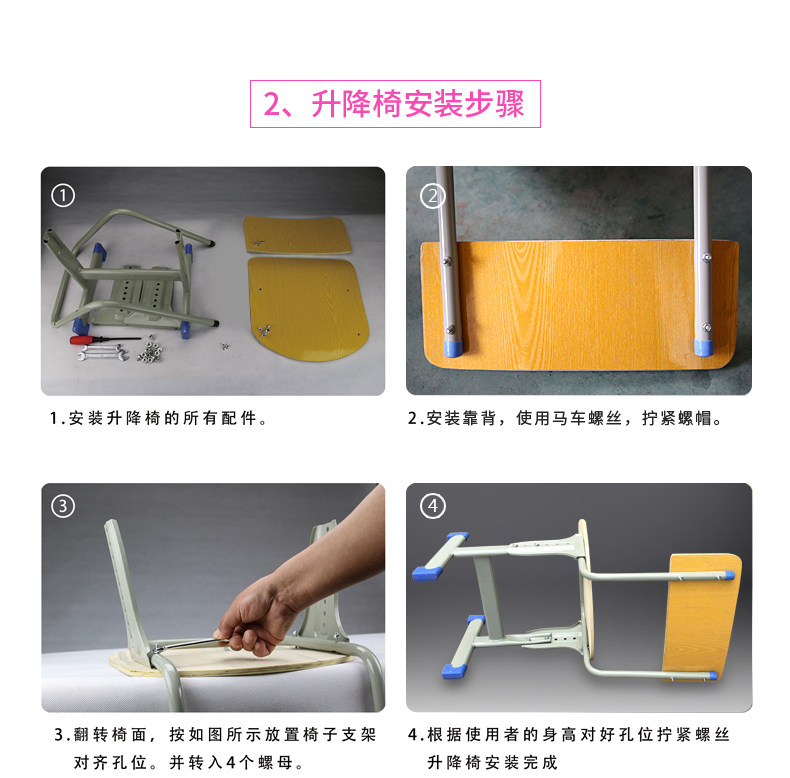 2、升降椅安装步骤

①

1.安装升降椅的所有配件。

②

2.安装靠背，使用马车螺丝，拧紧螺帽。

③

3.翻转椅面，按如图所示放置椅子支架对齐孔位。并转入4个螺母。

④

4.根据使用者的身高对好孔位拧紧螺丝升降椅安装完成