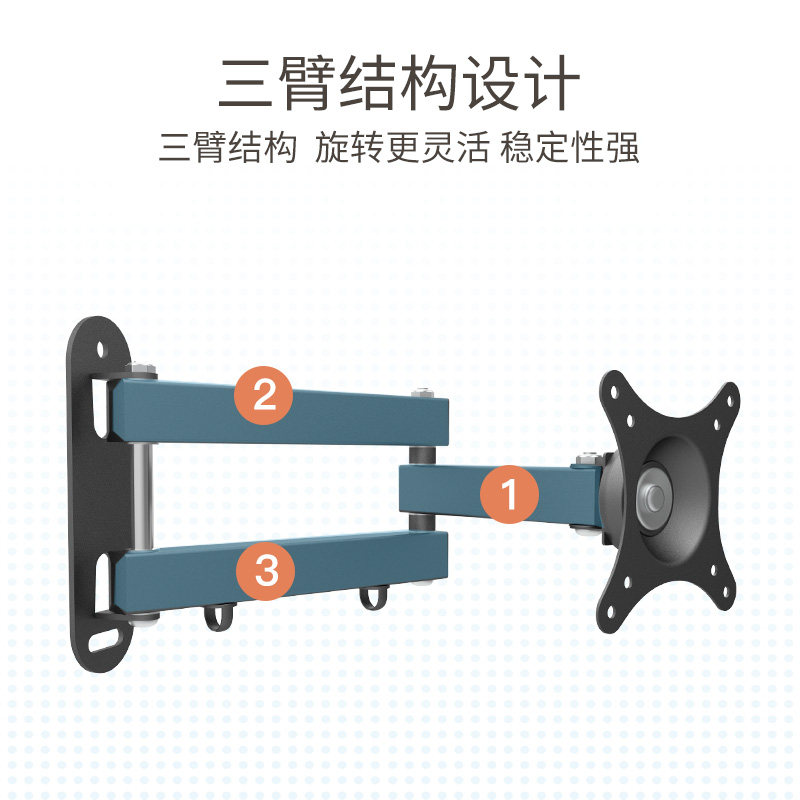 三臂结构设计

三臂结构 旋转更灵活 稳定性强

2

1

3