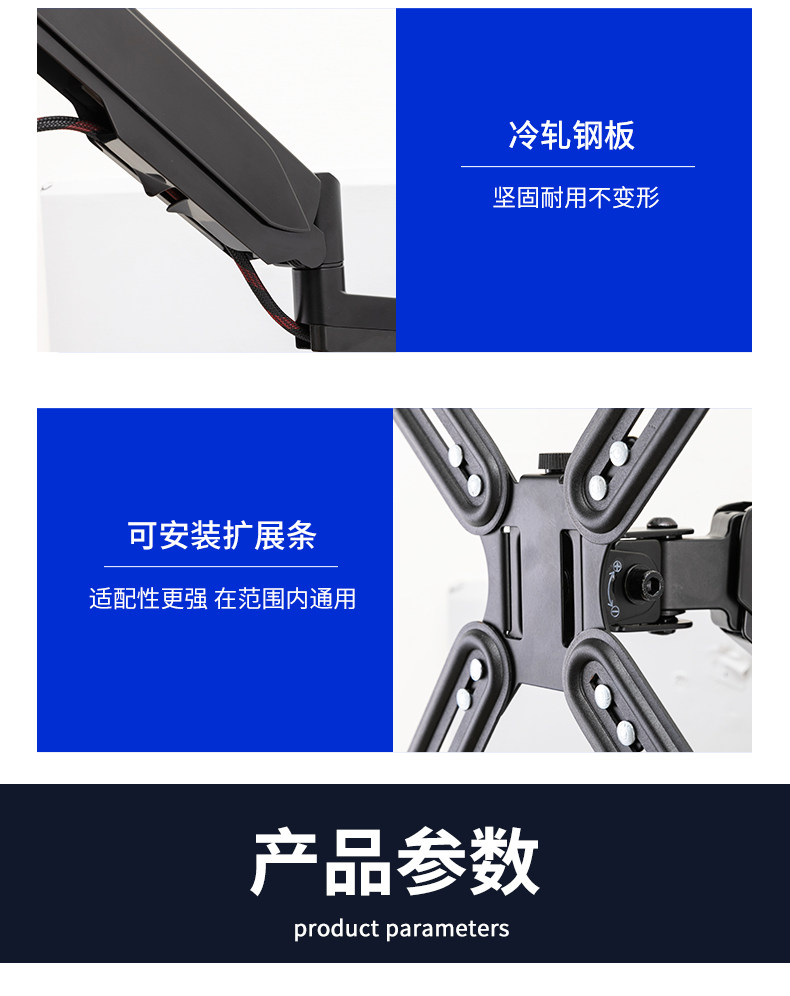 冷轧钢板

坚固耐用不变形

可安装扩展条

适配性更强 在范围内通用

产品参数

product parameters