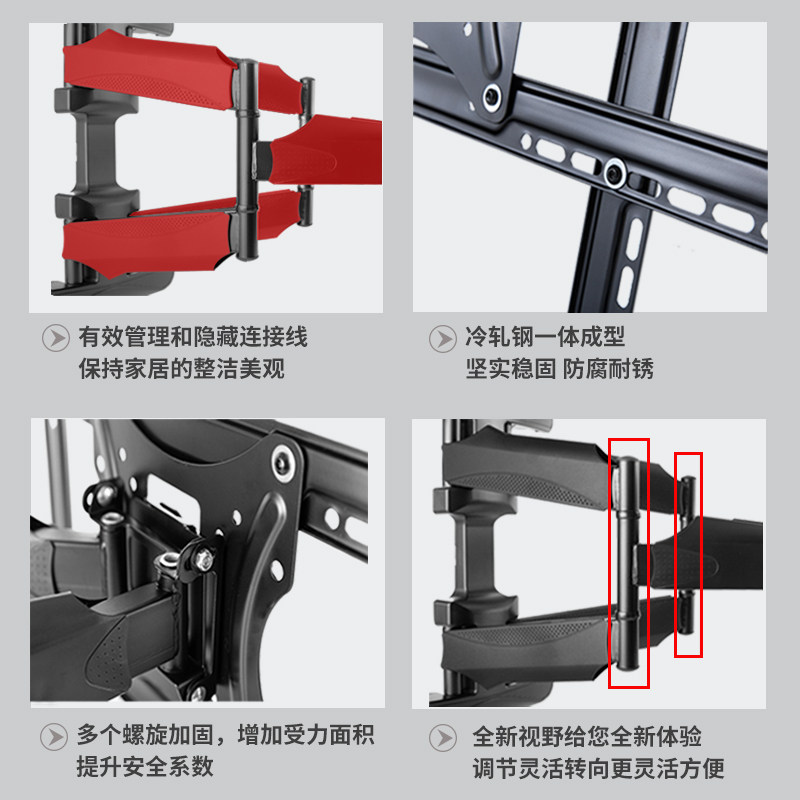 有效管理和隐藏连接线
保持家居的整洁美观

冷轧钢一体成型
坚实稳固 防腐耐锈

多个螺旋加固，增加受力面积
提升安全系数

全新视野给您全新体验
调节灵活转向更灵活方便