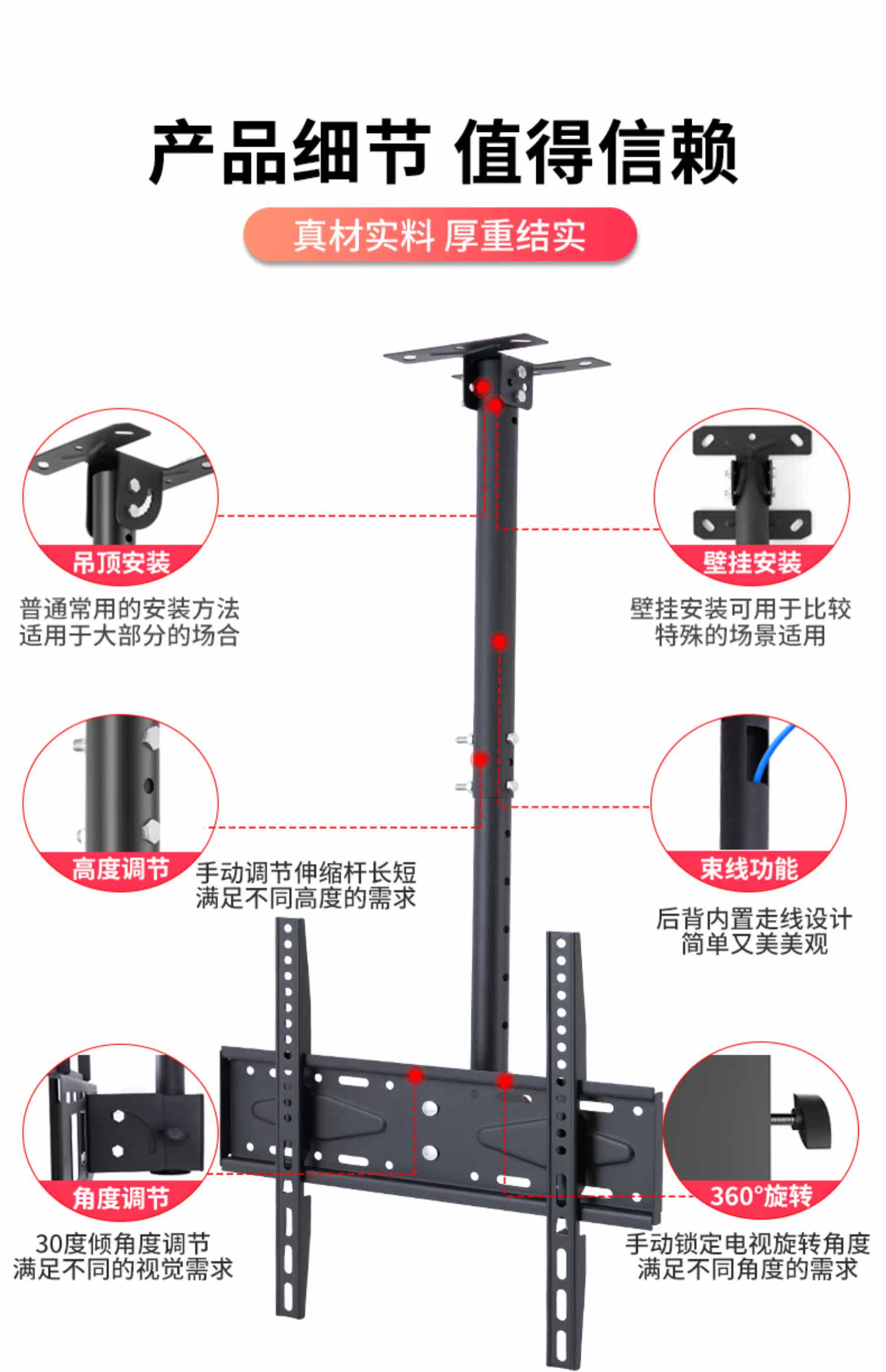 产品细节 值得信赖

真材实料 厚重结实

吊顶安装

普通常用的安装方法
适用于大部分的场合

壁挂安装

壁挂安装可用于比较
特殊的场景适用

高度调节

手动调节伸缩杆长短
满足不同高度的需求

束线功能

后背内置走线设计
简单又美美观

角度调节

30度倾角度调节
满足不同的视觉需求

360°旋转

手动锁定电视旋转角度
满足不同角度的需求