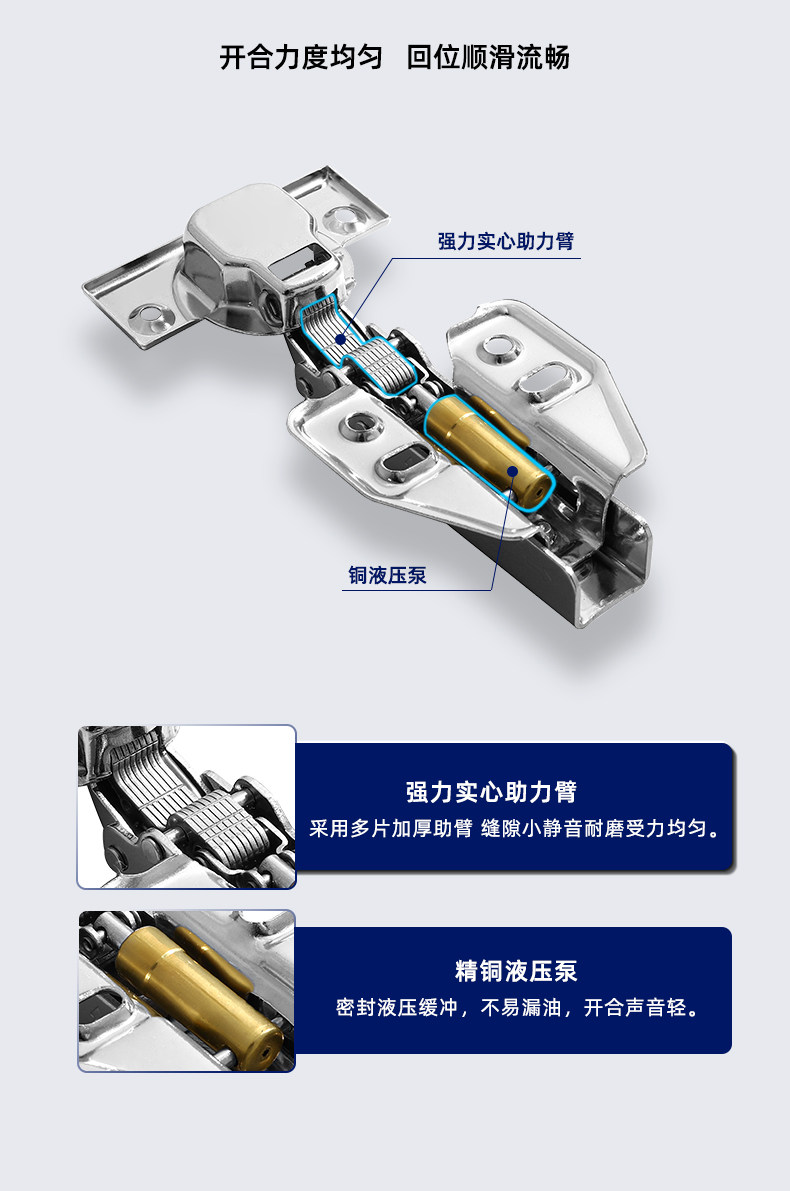 开合力度均匀　回位顺滑流畅

强力实心助力臂

铜液压泵

强力实心助力臂

采用多片加厚助臂 缝隙小静音耐磨受力均匀。

精铜液压泵

密封液压缓冲，不易漏油，开合声音轻。