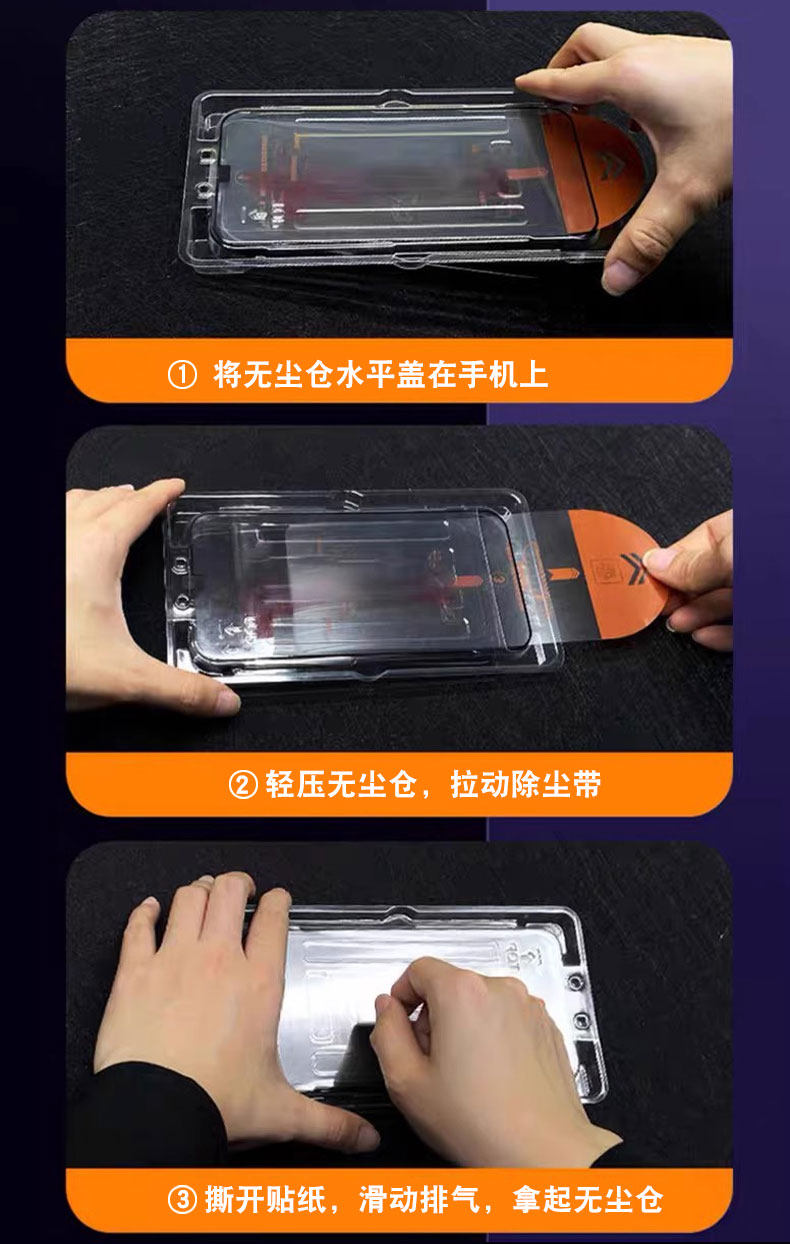 ① 将无尘仓水平盖在手机上

② 轻压无尘仓，拉动除尘带

③ 撕开贴纸，滑动排气，拿起无尘仓