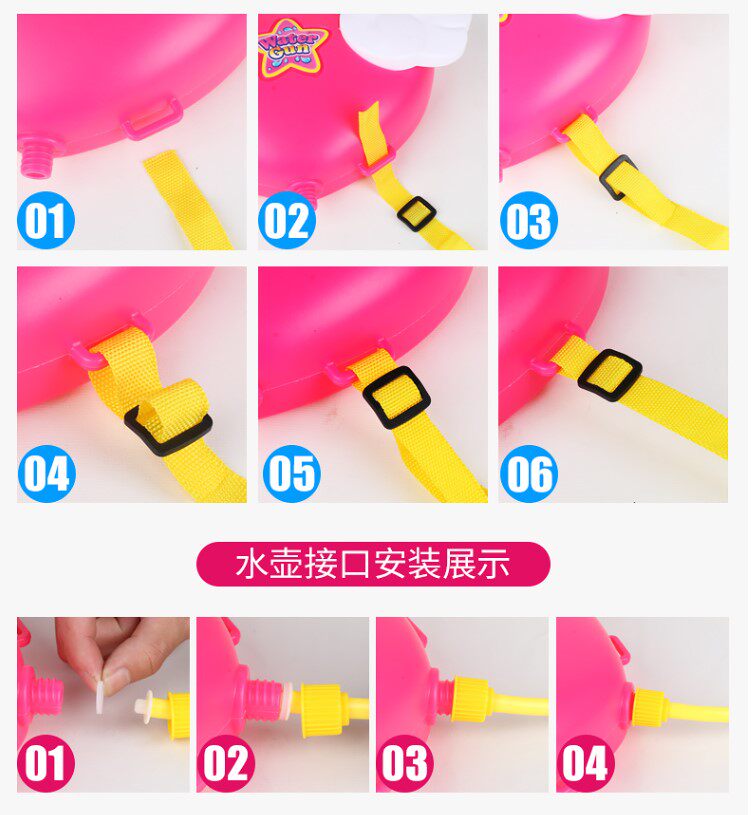 01

Water Gun

02

03

04

05

06

水壶接口安装展示

01

02

03

04