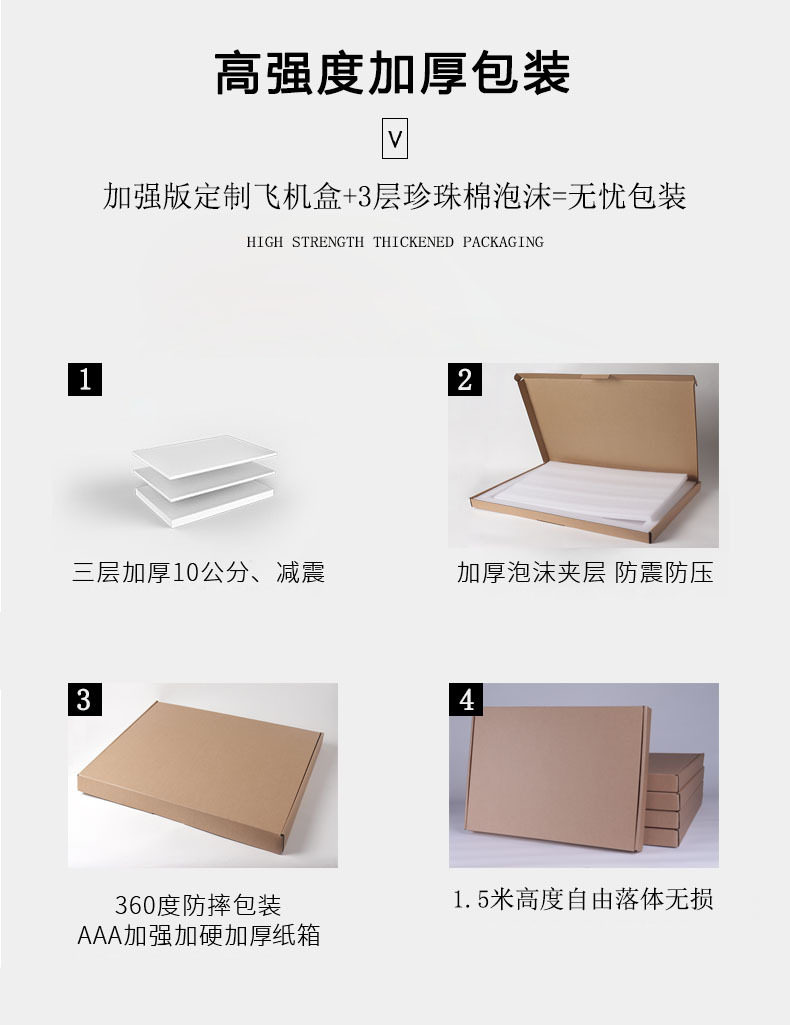 高强度加厚包装

V

加强版定制飞机盒+3层珍珠棉泡沫=无忧包装

HIGH STRENGTH THICKENED PACKAGING

1

三层加厚10公分、减震

2

加厚泡沫夹层 防震防压

3

360度防摔包装
AAA加强加硬加厚纸箱

4

1.5米高度自由落体无损