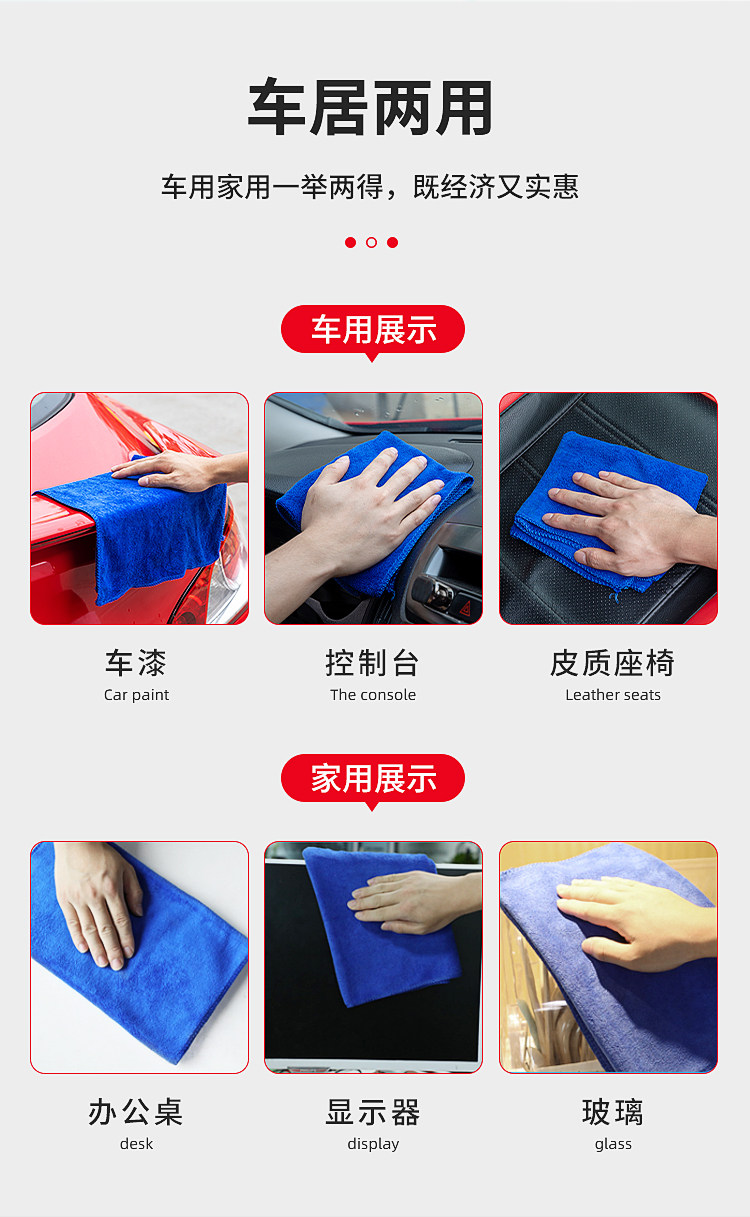 车居两用

车用家用一举两得，既经济又实惠

车用展示

车漆
Car paint

控制台
The console

皮质座椅
Leather seats

家用展示

办公桌
desk

显示器
display

玻璃
glass