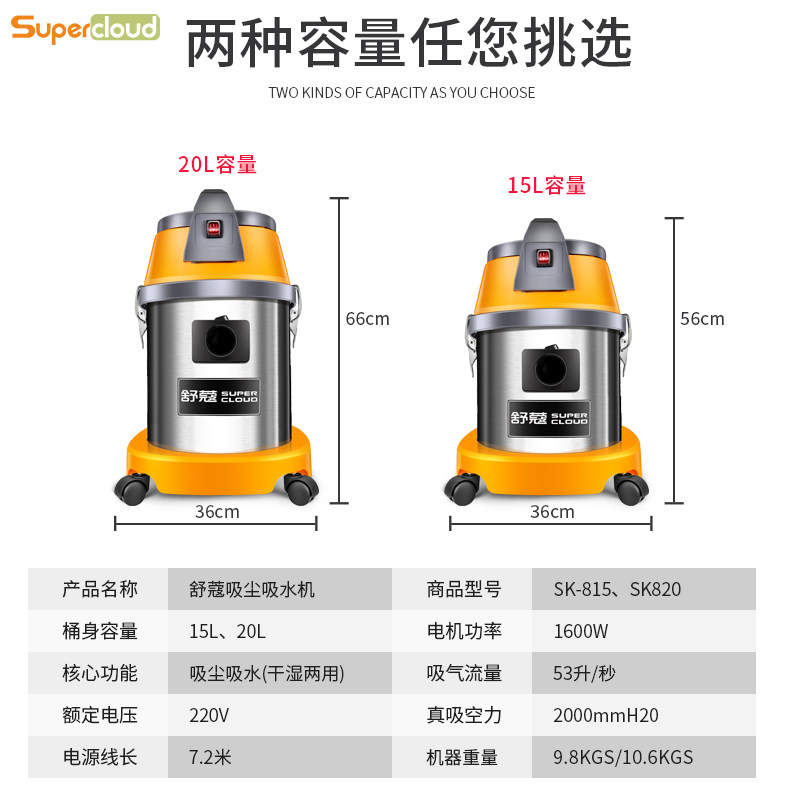 Supercloud

两种容量任您挑选

TWO KINDS OF CAPACITY AS YOU CHOOSE

20L容量

舒蔻 SUPER CLOUD

66cm

36cm

15L容量

舒蔻 SUPER CLOUD

56cm

36cm

| 产品名称 | 舒蔻吸尘吸水机 | 商品型号 | SK-815、SK820 |
|---|---|---|---|
| 桶身容量 | 15L、20L | 电机功率 | 1600W |
| 核心功能 | 吸尘吸水(干湿两用) | 吸气流量 | 53升/秒 |
| 额定电压 | 220V | 真吸空力 | 2000mmH20 |
| 电源线长 | 7.2米 | 机器重量 | 9.8KGS/10.6KGS |