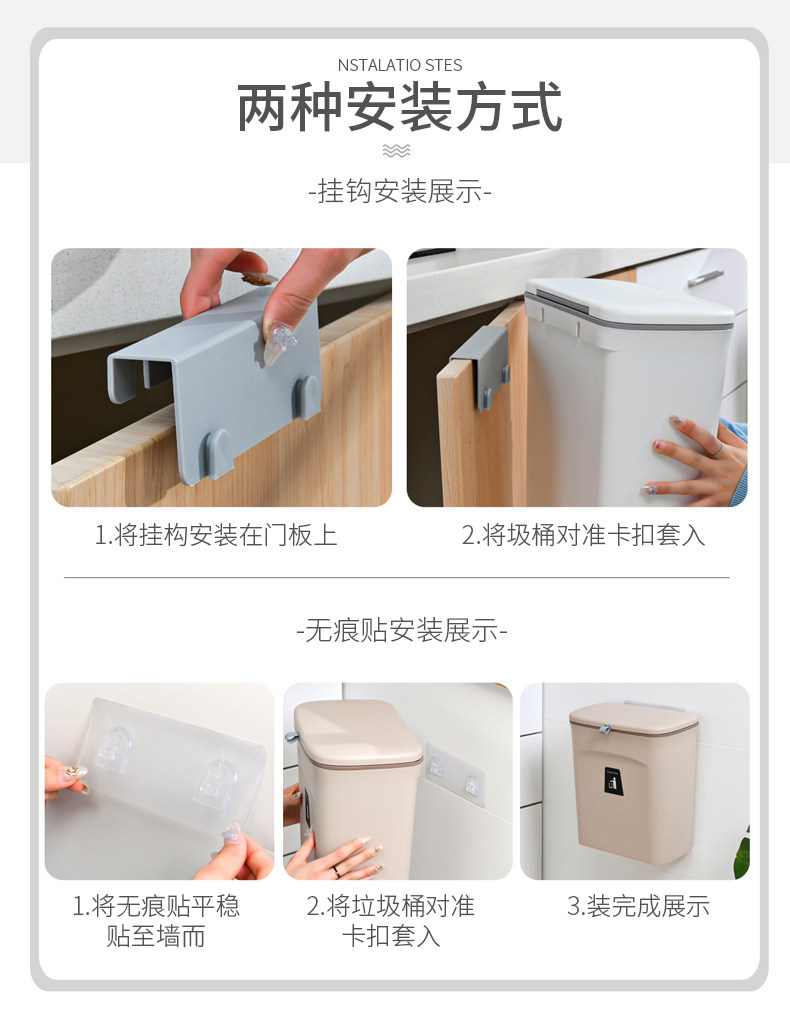 NSTALATIO STES

两种安装方式

-挂钩安装展示-

1.将挂构安装在门板上

2.将圾桶对准卡扣套入

-无痕贴安装展示-

1.将无痕贴平稳贴至墙而

2.将垃圾桶对准卡扣套入

3.装完成展示