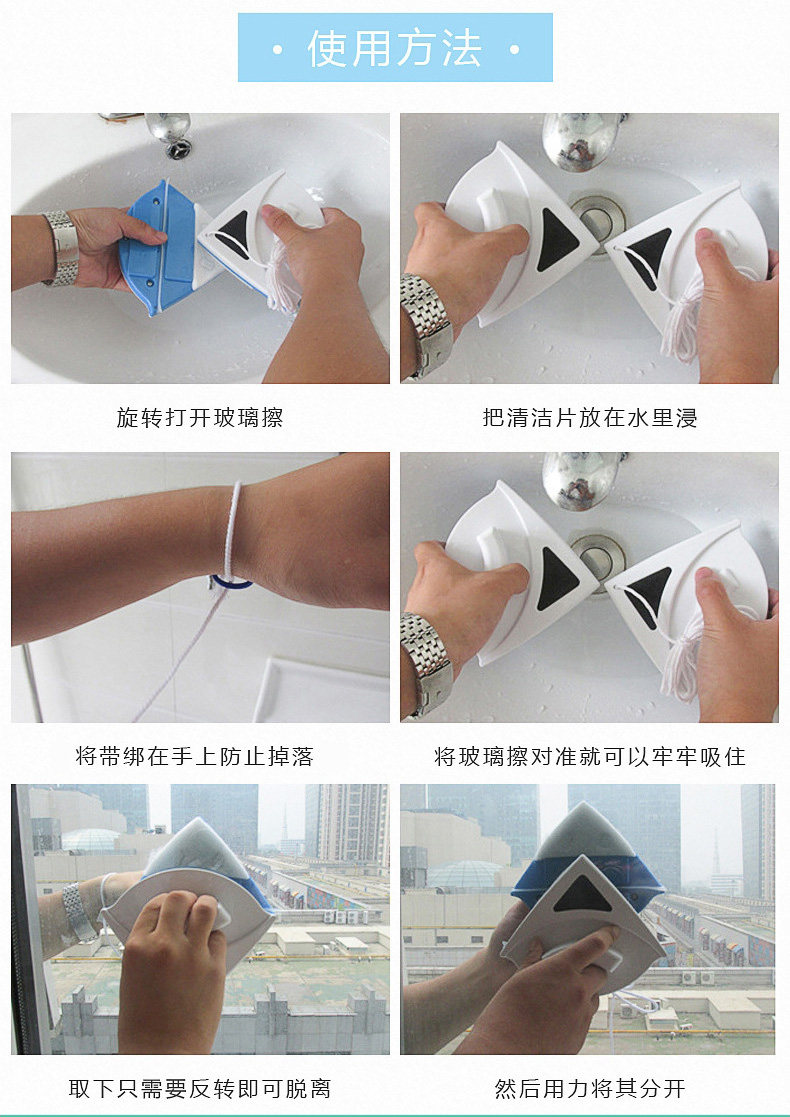 · 使用方法 ·

旋转打开玻璃擦

把清洁片放在水里浸

将带绑在手上防止掉落

将玻璃擦对准就可以牢牢吸住

取下只需要反转即可脱离

然后用力将其分开