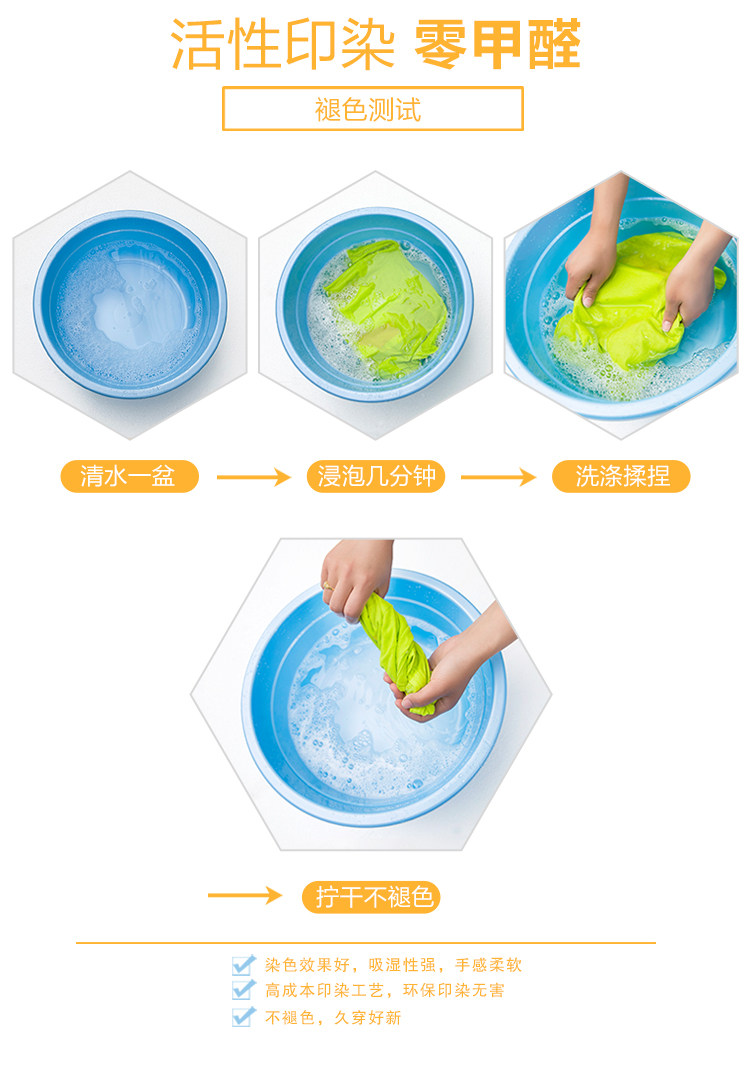 活性印染 零甲醛

褪色测试

清水一盆

浸泡几分钟

洗涤揉捏

拧干不褪色

染色效果好，吸湿性强，手感柔软
高成本印染工艺，环保印染无害
不褪色，久穿好新