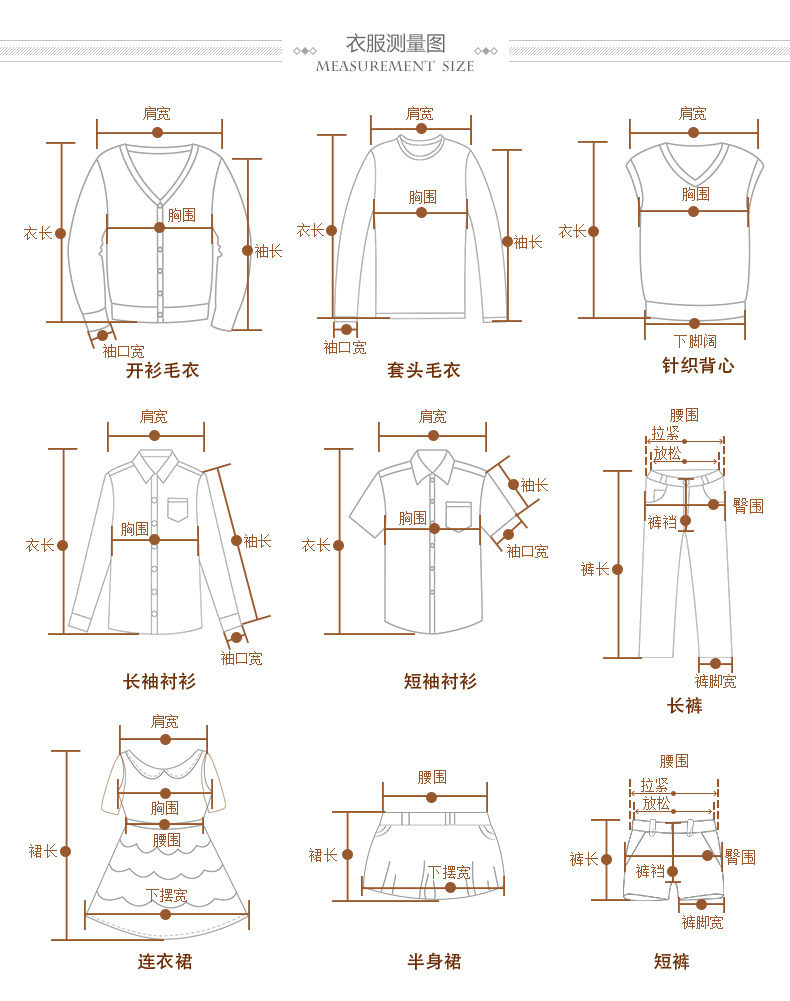 衣服测量图
MEASUREMENT SIZE

肩宽
衣长
胸围
袖长
袖口宽
开衫毛衣

肩宽
衣长
胸围
袖长
袖口宽
套头毛衣

肩宽
衣长
胸围
下脚阔
针织背心

肩宽
衣长
胸围
袖长
袖口宽
长袖衬衫

肩宽
衣长
胸围
袖长
袖口宽
短袖衬衫

腰围
拉紧
放松
臀围
裤裆
裤长
裤脚宽
长裤

肩宽
裙长
胸围
腰围
下摆宽
连衣裙

腰围
裙长
下摆宽
半身裙

腰围
拉紧
放松
裤长
裤裆
臀围
裤脚宽
短裤