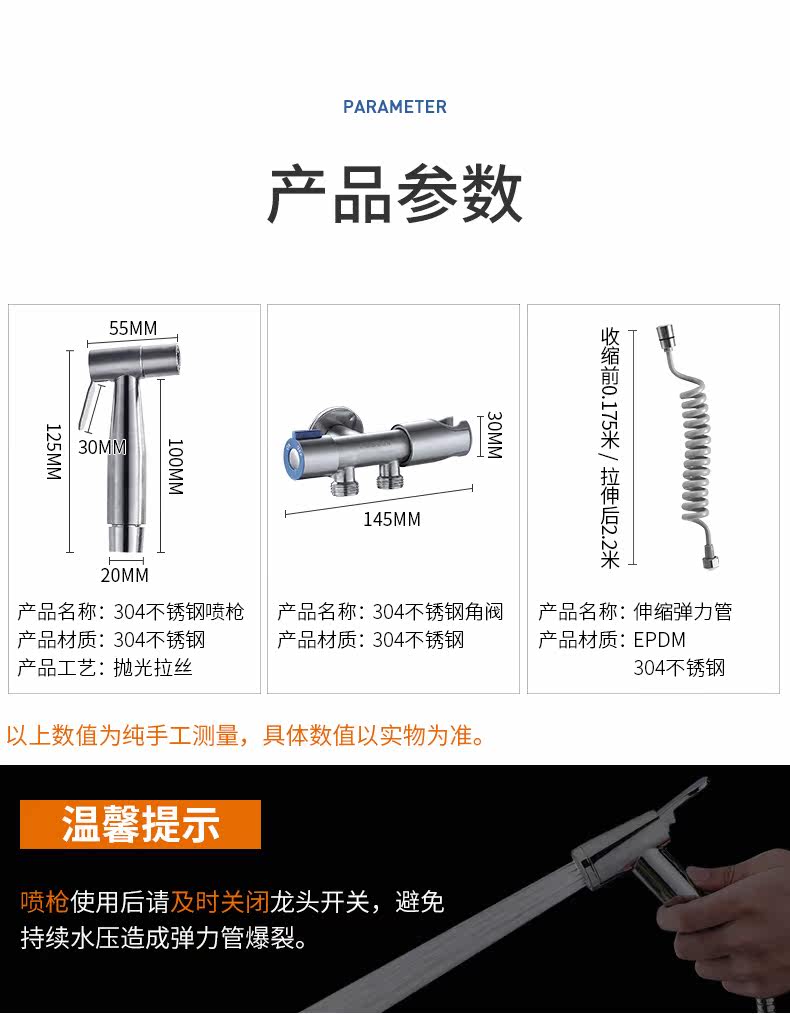 PARAMETER

产品参数

55MM
125MM
30MM
100MM
20MM

产品名称：304不锈钢喷枪
产品材质：304不锈钢
产品工艺：抛光拉丝

30MM
145MM

产品名称：304不锈钢角阀
产品材质：304不锈钢

收缩前0.175米 / 拉伸后2.2米

产品名称：伸缩弹力管
产品材质：EPDM
304不锈钢

以上数值为纯手工测量，具体数值以实物为准。

温馨提示

喷枪使用后请及时关闭龙头开关，避免持续水压造成弹力管爆裂。