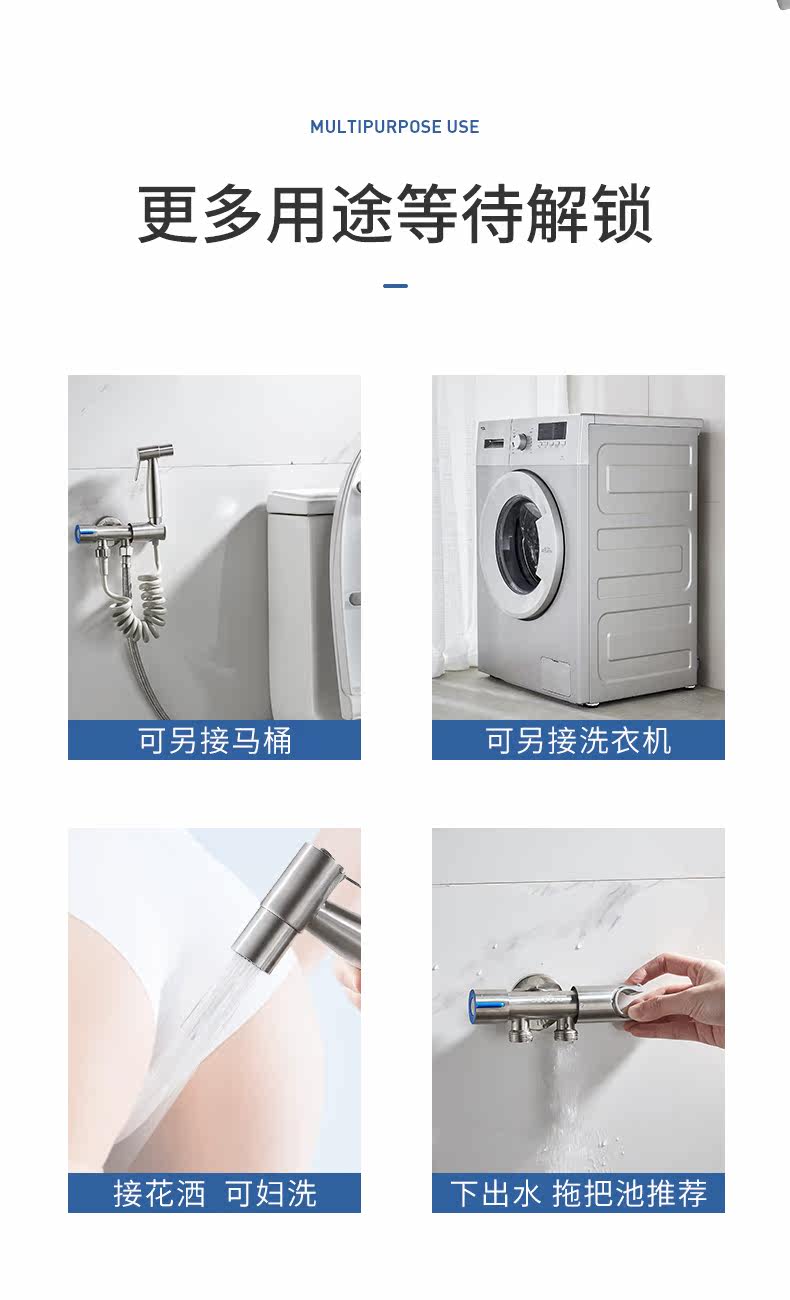 MULTIPURPOSE USE

更多用途等待解锁

可另接马桶

可另接洗衣机

接花洒 可妇洗

下出水 拖把池推荐