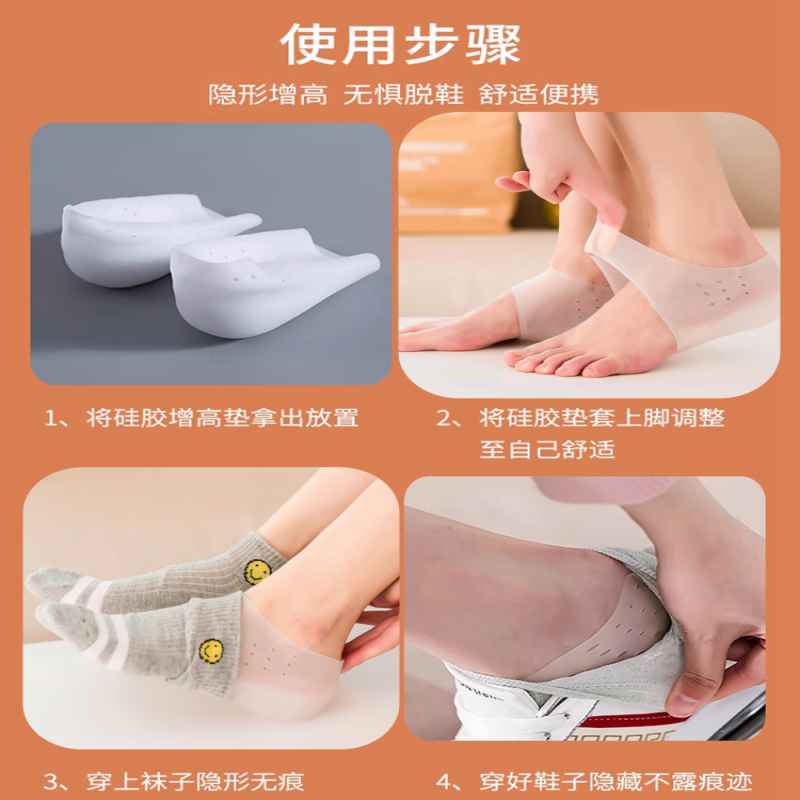 使用步骤

隐形增高 无惧脱鞋 舒适便携

1、将硅胶增高垫拿出放置

2、将硅胶垫套上脚调整至自己舒适

3、穿上袜子隐形无痕

4、穿好鞋子隐藏不露痕迹