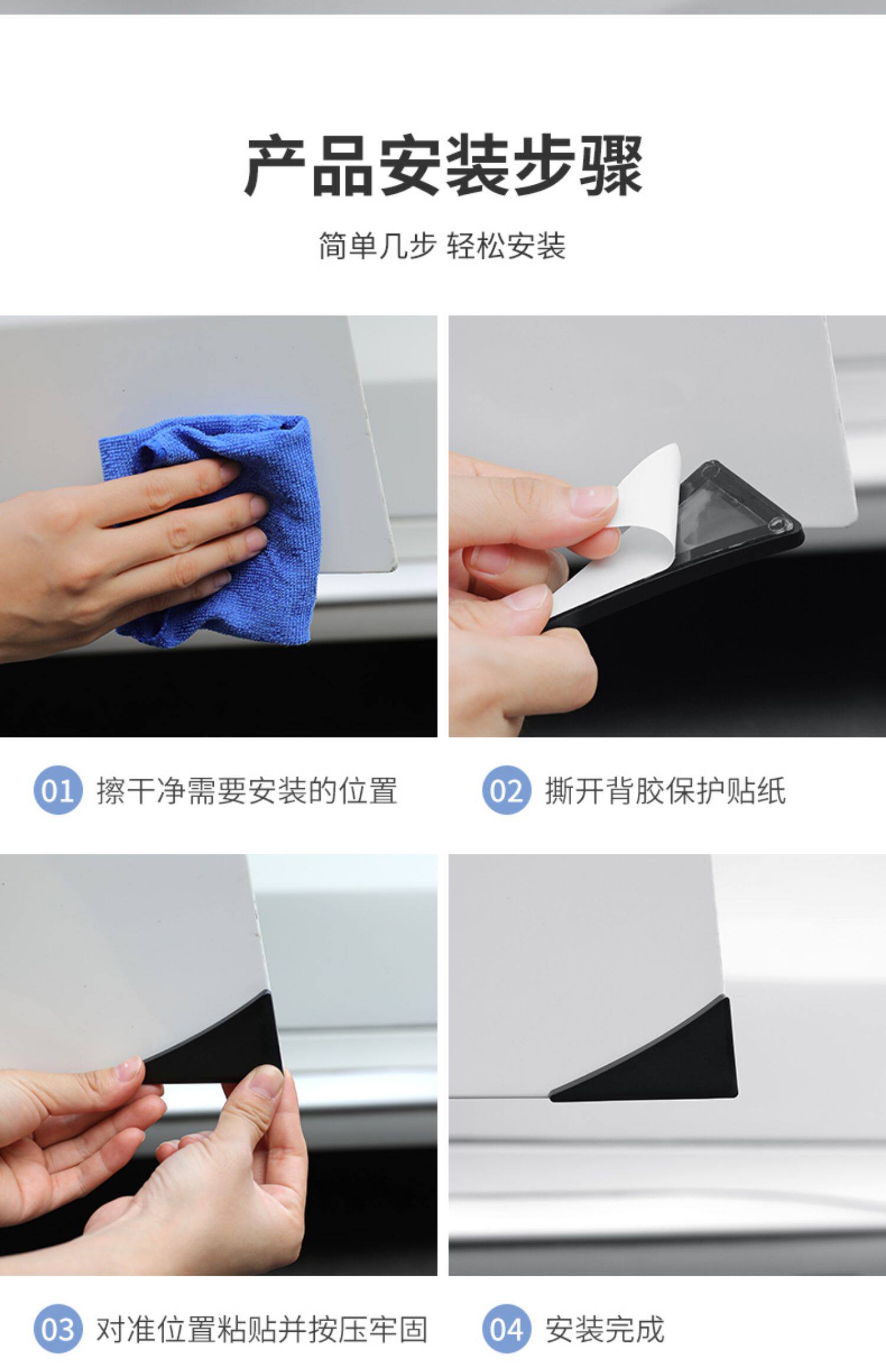 产品安装步骤

简单几步 轻松安装

01 擦干净需要安装的位置

02 撕开背胶保护贴纸

03 对准位置粘贴并按压牢固

04 安装完成