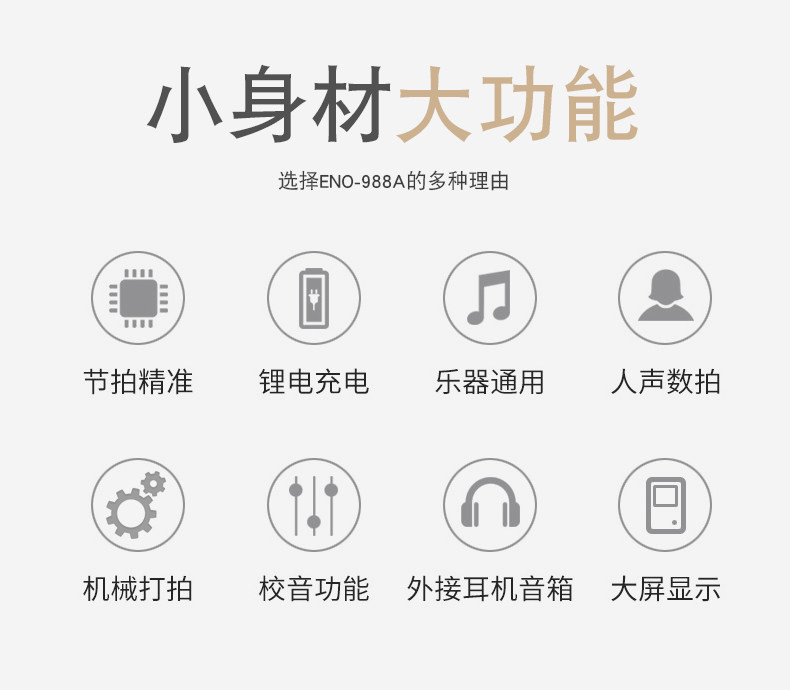 小身材大功能

选择ENO-988A的多种理由

节拍精准

锂电充电

乐器通用

人声数拍

机械打拍

校音功能

外接耳机音箱

大屏显示