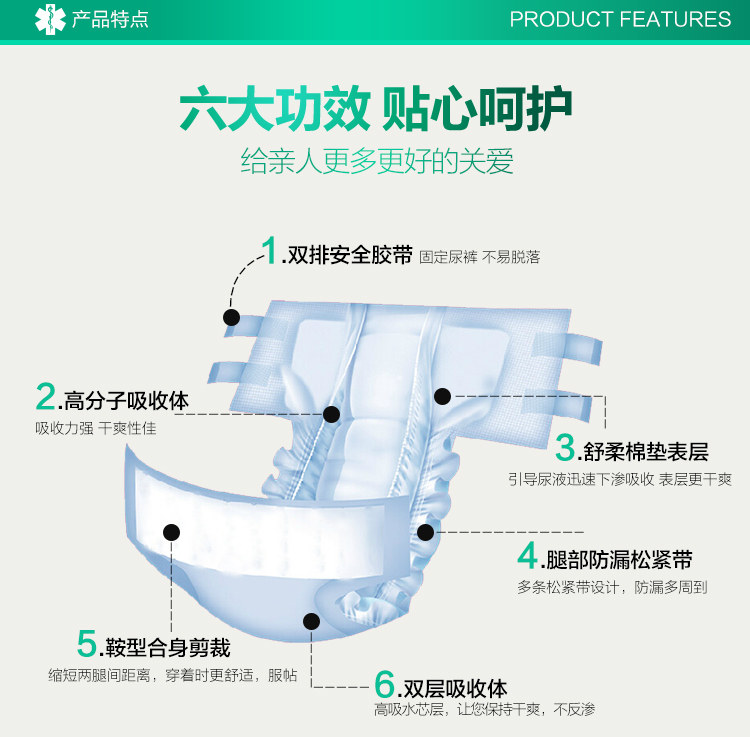 产品特点

PRODUCT FEATURES

六大功效 贴心呵护

给亲人更多更好的关爱

1.双排安全胶带 固定尿裤 不易脱落

2.高分子吸收体

吸收力强 干爽性佳

3.舒柔棉垫表层

引导尿液迅速下渗吸收 表层更干爽

4.腿部防漏松紧带

多条松紧带设计，防漏多周到

5.鞍型合身剪裁

缩短两腿间距离，穿着时更舒适，服帖

6.双层吸收体

高吸水芯层，让您保持干爽，不反渗