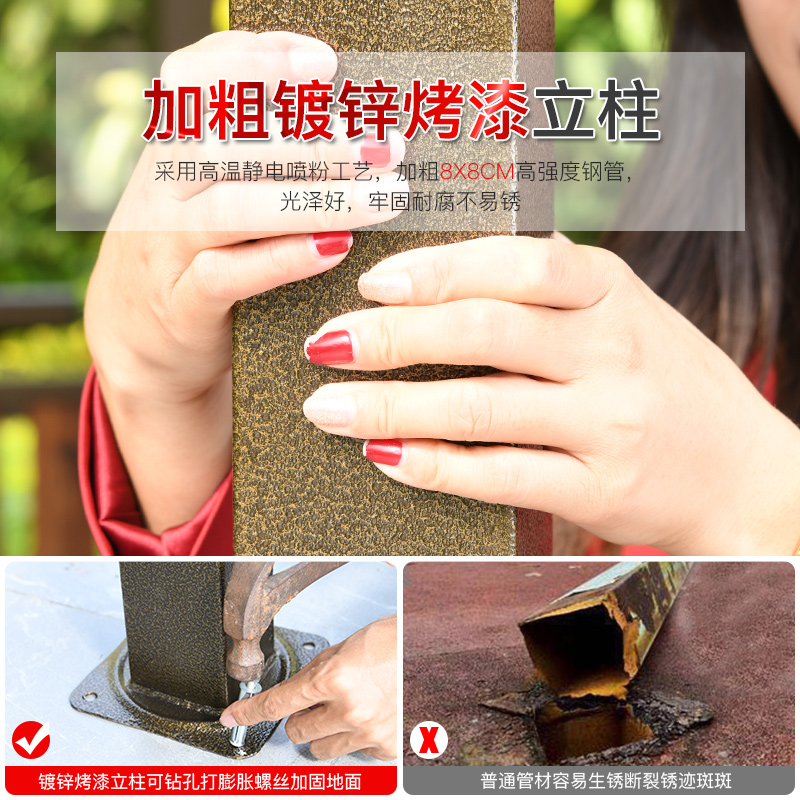 加粗镀锌烤漆立柱

采用高温静电喷粉工艺，加粗8X8CM高强度钢管，光泽好，牢固耐腐不易锈

镀锌烤漆立柱可钻孔打膨胀螺丝加固地面

X

普通管材容易生锈断裂锈迹斑斑