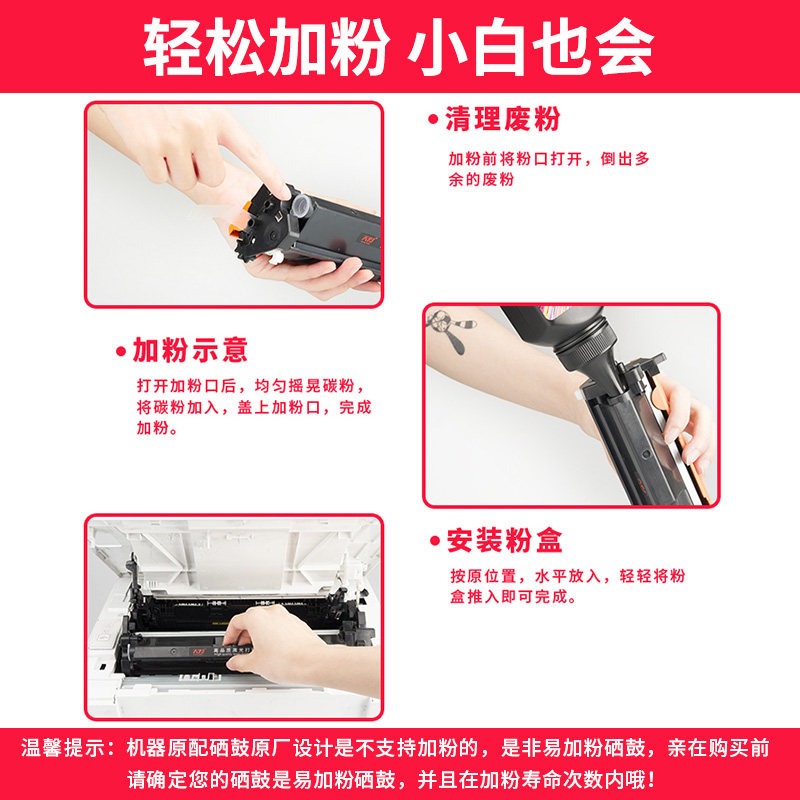 轻松加粉 小白也会

•清理废粉

加粉前将粉口打开，倒出多余的废粉

•加粉示意

打开加粉口后，均匀摇晃碳粉，将碳粉加入，盖上加粉口，完成加粉。

•安装粉盒

按原位置，水平放入，轻轻将粉盒推入即可完成。

温馨提示：机器原配硒鼓原厂设计是不支持加粉的，是非易加粉硒鼓，亲在购买前请确定您的硒鼓是易加粉硒鼓，并且在加粉寿命次数内哦！