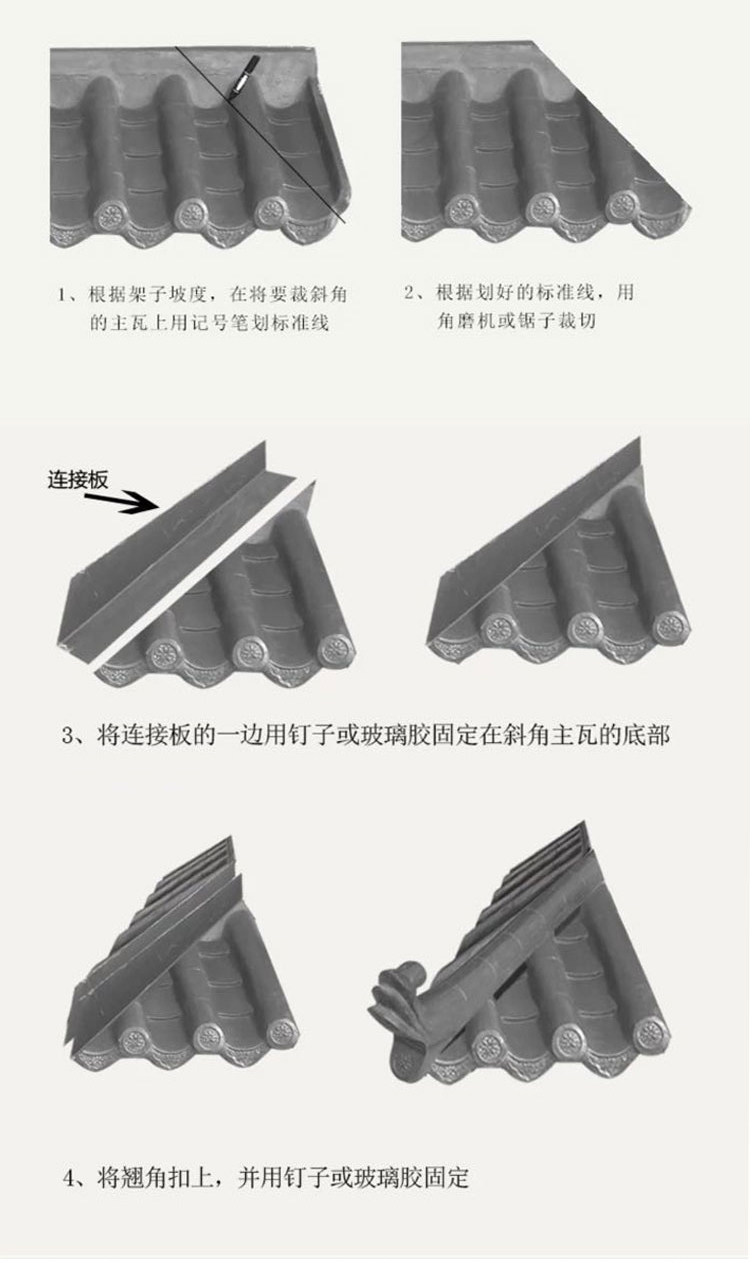 1、根据架子坡度，在将要裁斜角的主瓦上用记号笔划标准线

2、根据划好的标准线，用角磨机或锯子裁切

连接板

3、将连接板的一边用钉子或玻璃胶固定在斜角主瓦的底部

4、将翘角扣上，并用钉子或玻璃胶固定