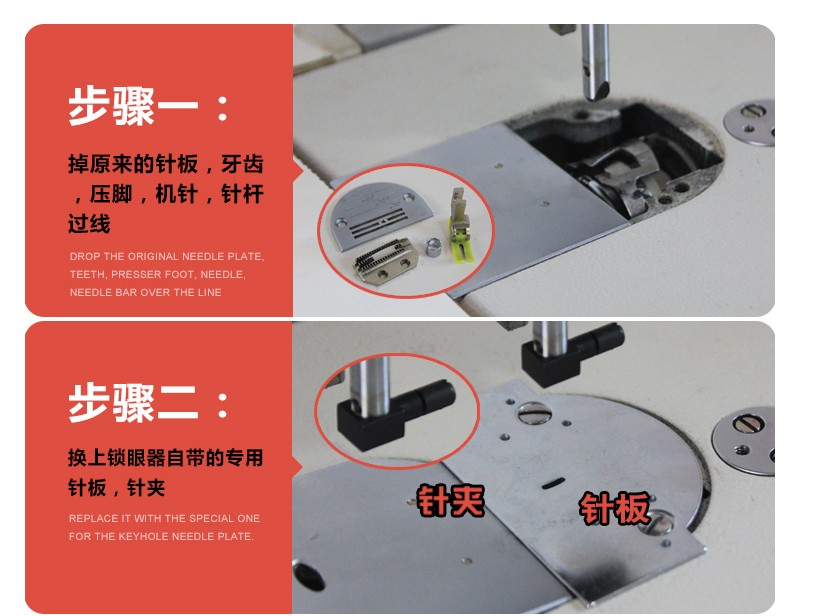 步骤一：

掉原来的针板，牙齿，压脚，机针，针杆过线

DROP THE ORIGINAL NEEDLE PLATE, TEETH, PRESSER FOOT, NEEDLE, NEEDLE BAR OVER THE LINE

步骤二：

换上锁眼器自带的专用针板，针夹

REPLACE IT WITH THE SPECIAL ONE FOR THE KEYHOLE NEEDLE PLATE.

针夹

针板