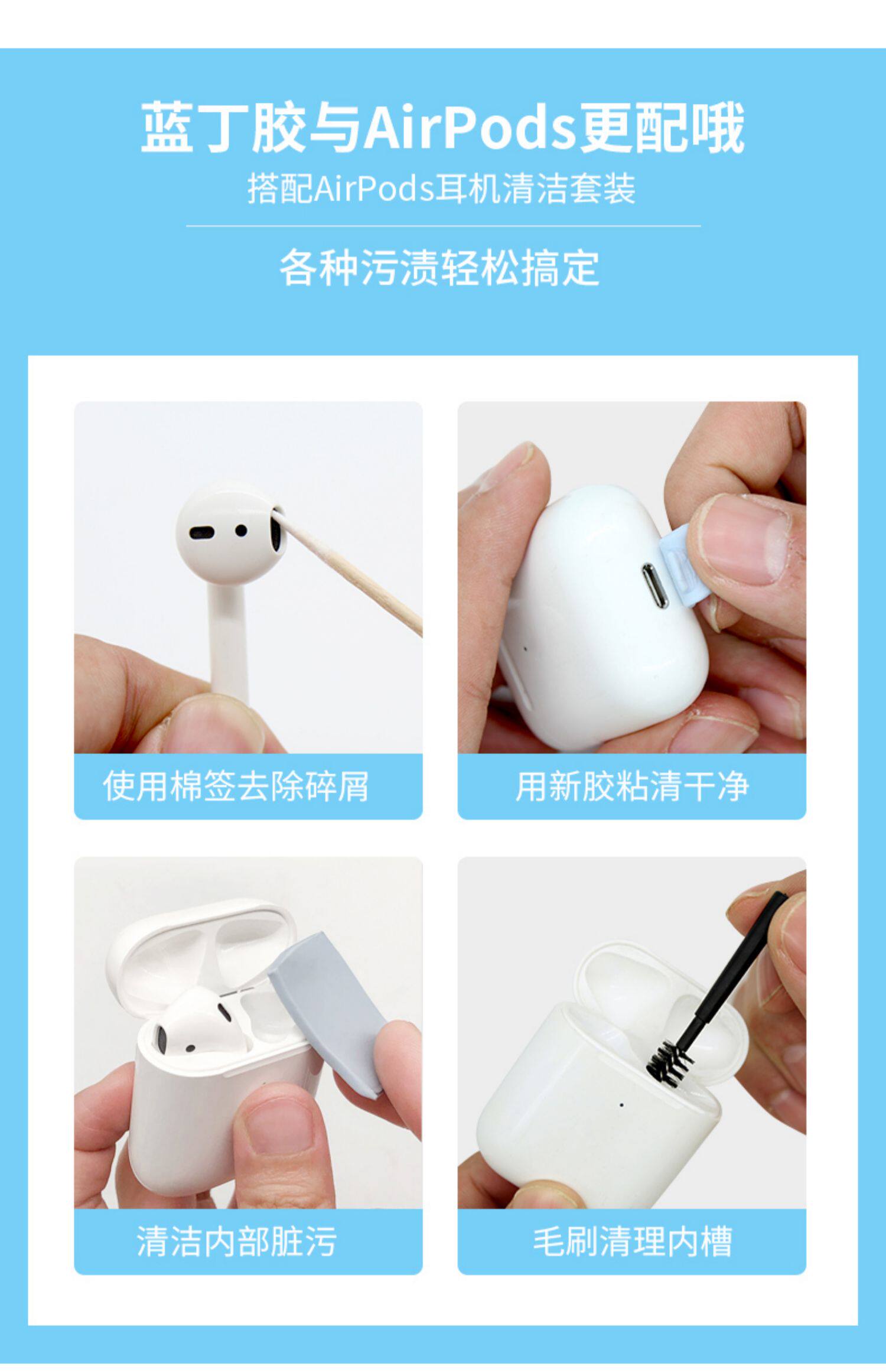 蓝丁胶与AirPods更配哦

搭配AirPods耳机清洁套装

各种污渍轻松搞定

使用棉签去除碎屑

用新胶粘清干净

清洁内部脏污

毛刷清理内槽