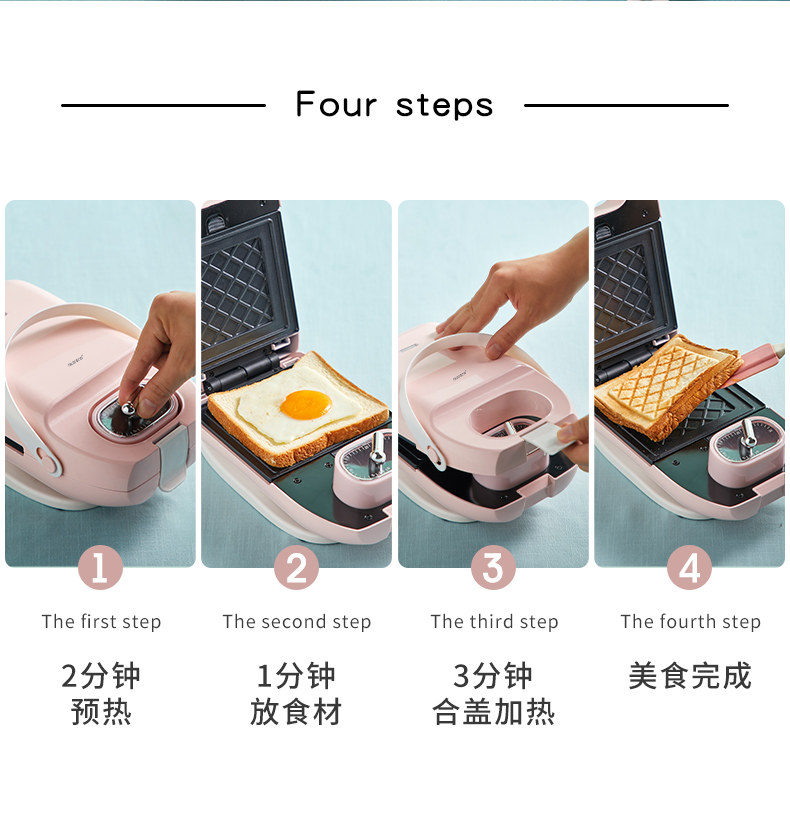 Four steps

1

The first step

2分钟
预热

2

The second step

1分钟
放食材

3

The third step

3分钟
合盖加热

4

The fourth step

美食完成