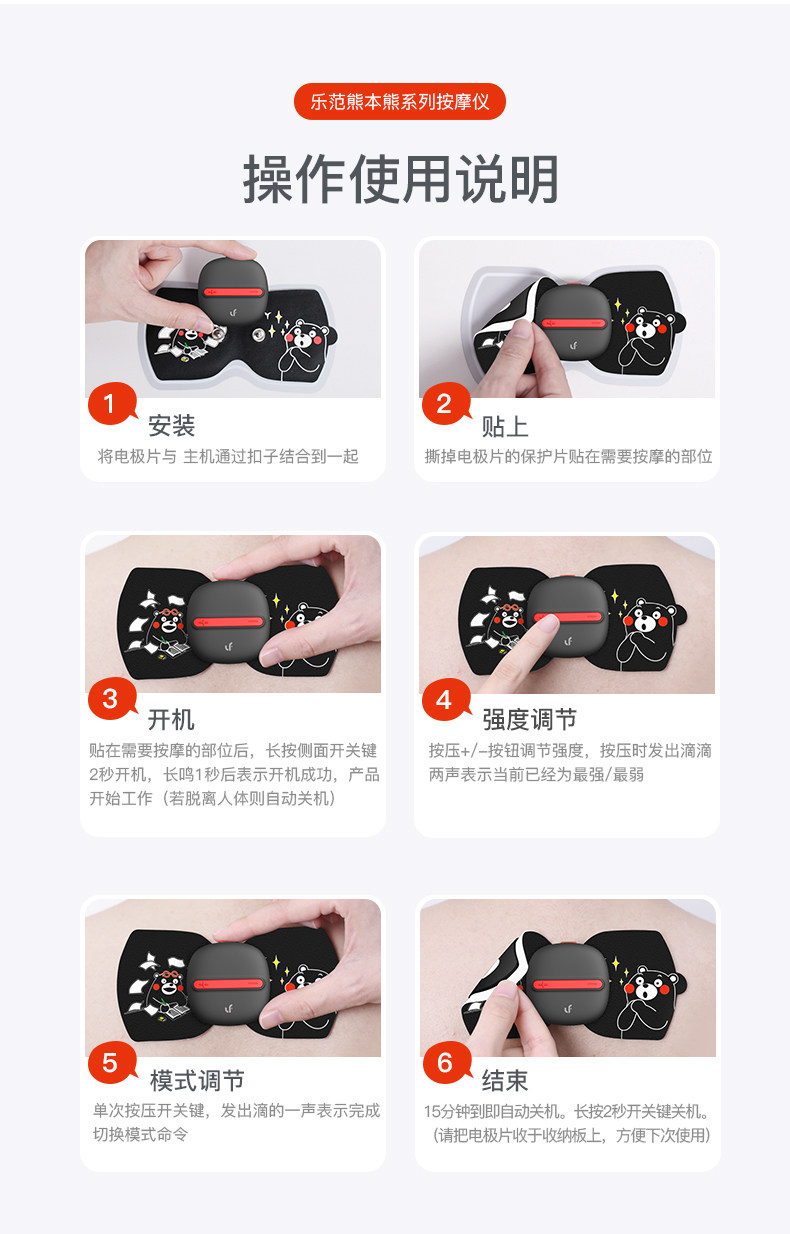 乐范熊本熊系列按摩仪

操作使用说明

1
安装
将电极片与 主机通过扣子结合到一起

2
贴上
撕掉电极片的保护片贴在需要按摩的部位

3
开机
贴在需要按摩的部位后，长按侧面开关键2秒开机，长鸣1秒后表示开机成功，产品开始工作（若脱离人体则自动关机）

4
强度调节
按压+/–按钮调节强度，按压时发出滴滴两声表示当前已经为最强/最弱

5
模式调节
单次按压开关键，发出滴的一声表示完成切换模式命令

6
结束
15分钟到即自动关机。长按2秒开关键关机。（请把电极片收于收纳板上，方便下次使用）