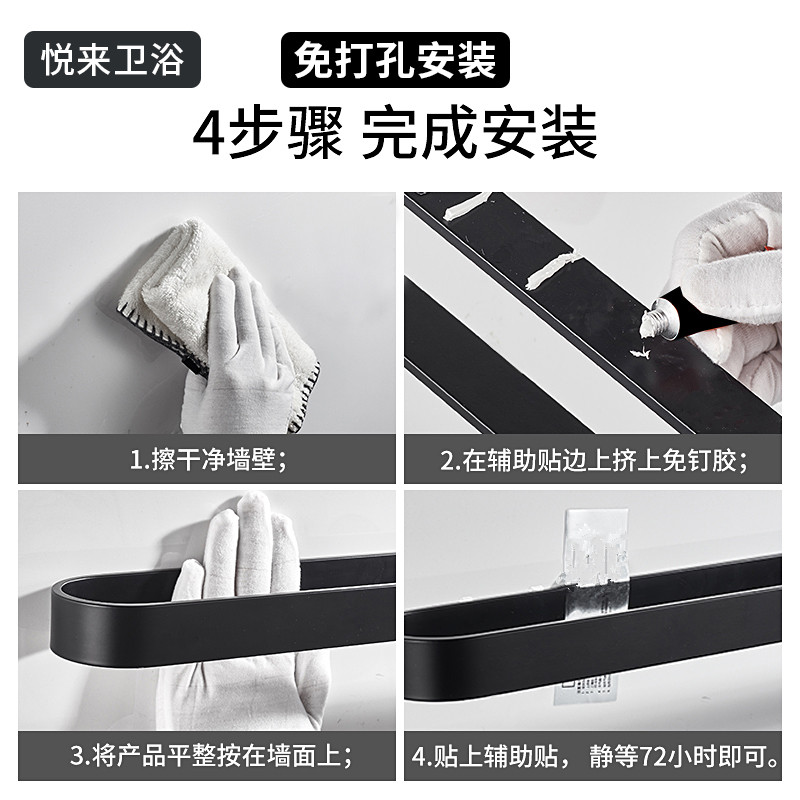 悦来卫浴

免打孔安装

4步骤 完成安装

1.擦干净墙壁；

2.在辅助贴边上挤上免钉胶；

3.将产品平整按在墙面上；

4.贴上辅助贴， 静等72小时即可。