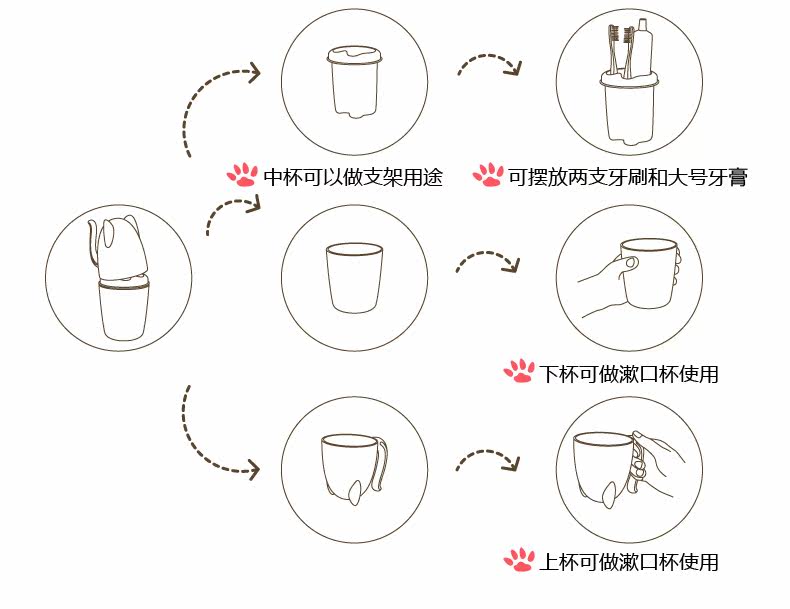 中杯可以做支架用途

可摆放两支牙刷和大号牙膏

下杯可做漱口杯使用

上杯可做漱口杯使用