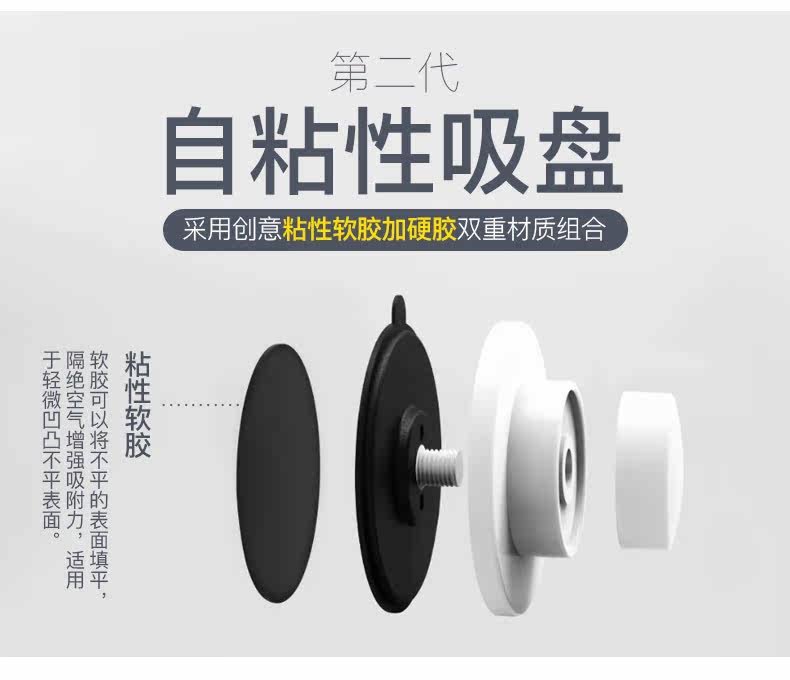 第二代
自粘性吸盘
采用创意粘性软胶加硬胶双重材质组合

粘性软胶
软胶可以将不平的表面填平，隔绝空气增强吸附力，适用于轻微凹凸不平表面。