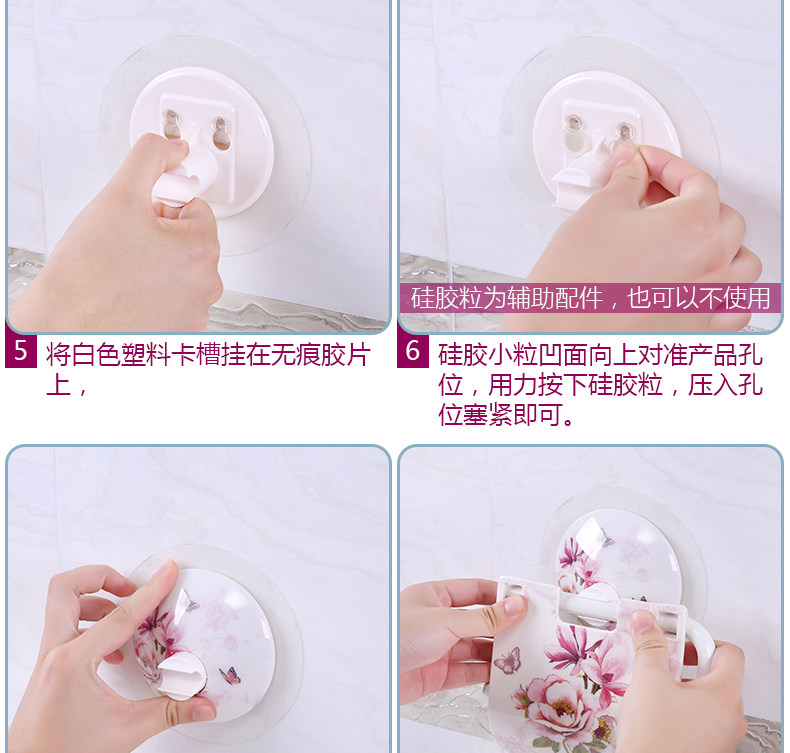 硅胶粒为辅助配件，也可以不使用

5 将白色塑料卡槽挂在无痕胶片上，

6 硅胶小粒凹面向上对准产品孔位，用力按下硅胶粒，压入孔位塞紧即可。