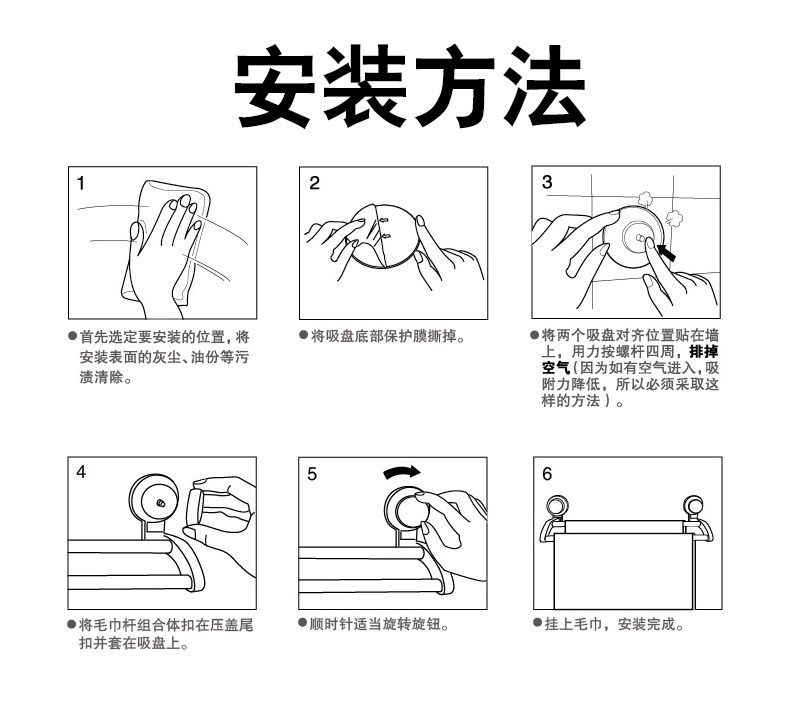 安装方法

1

●首先选定要安装的位置，将安装表面的灰尘、油份等污渍清除。

2

●将吸盘底部保护膜撕掉。

3

●将两个吸盘对齐位置贴在墙上，用力按螺杆四周，排掉空气（因为如有空气进入，吸附力降低，所以必须采取这样的方法）。

4

●将毛巾杆组合体扣在压盖尾扣并套在吸盘上。

5

●顺时针适当旋转旋钮。

6

●挂上毛巾，安装完成。