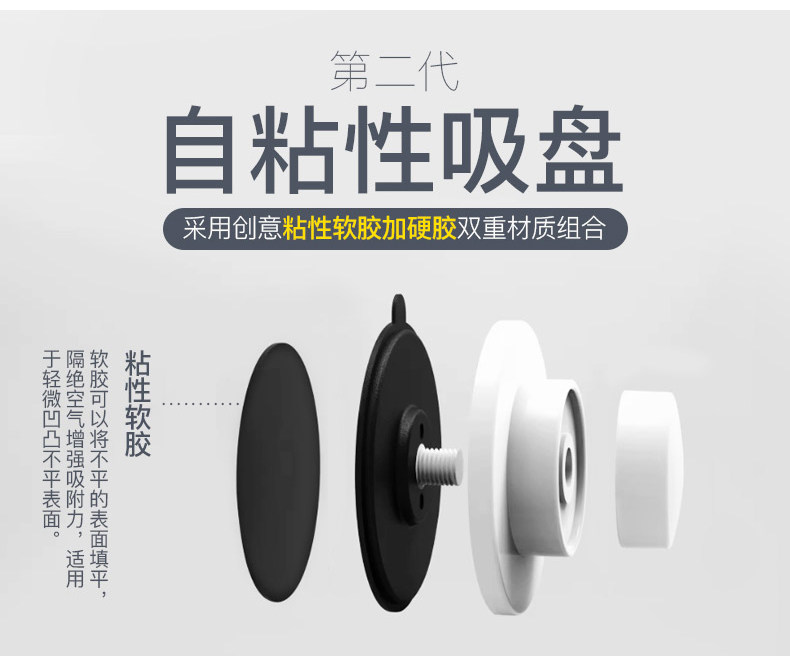 第二代
自粘性吸盘
采用创意粘性软胶加硬胶双重材质组合

粘性软胶

软胶可以将不平的表面填平，隔绝空气增强吸附力，适用于轻微凹凸不平表面。