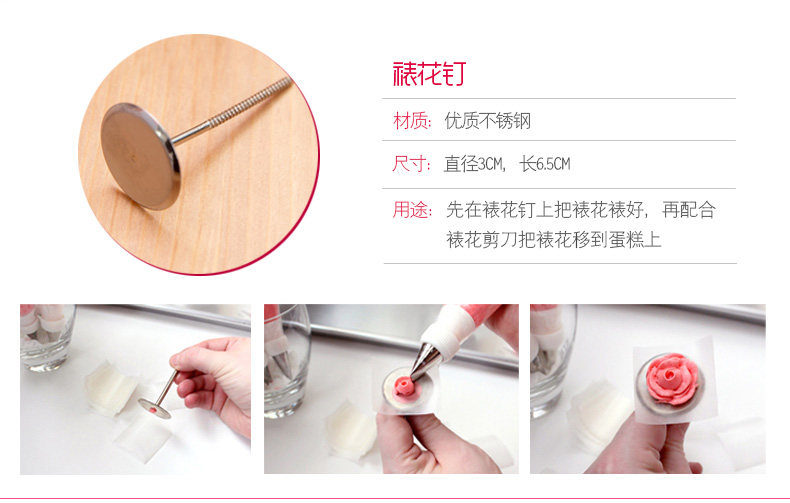 裱花钉

材质: 优质不锈钢

尺寸: 直径3CM, 长6.5CM

用途: 先在裱花钉上把裱花裱好, 再配合裱花剪刀把裱花移到蛋糕上