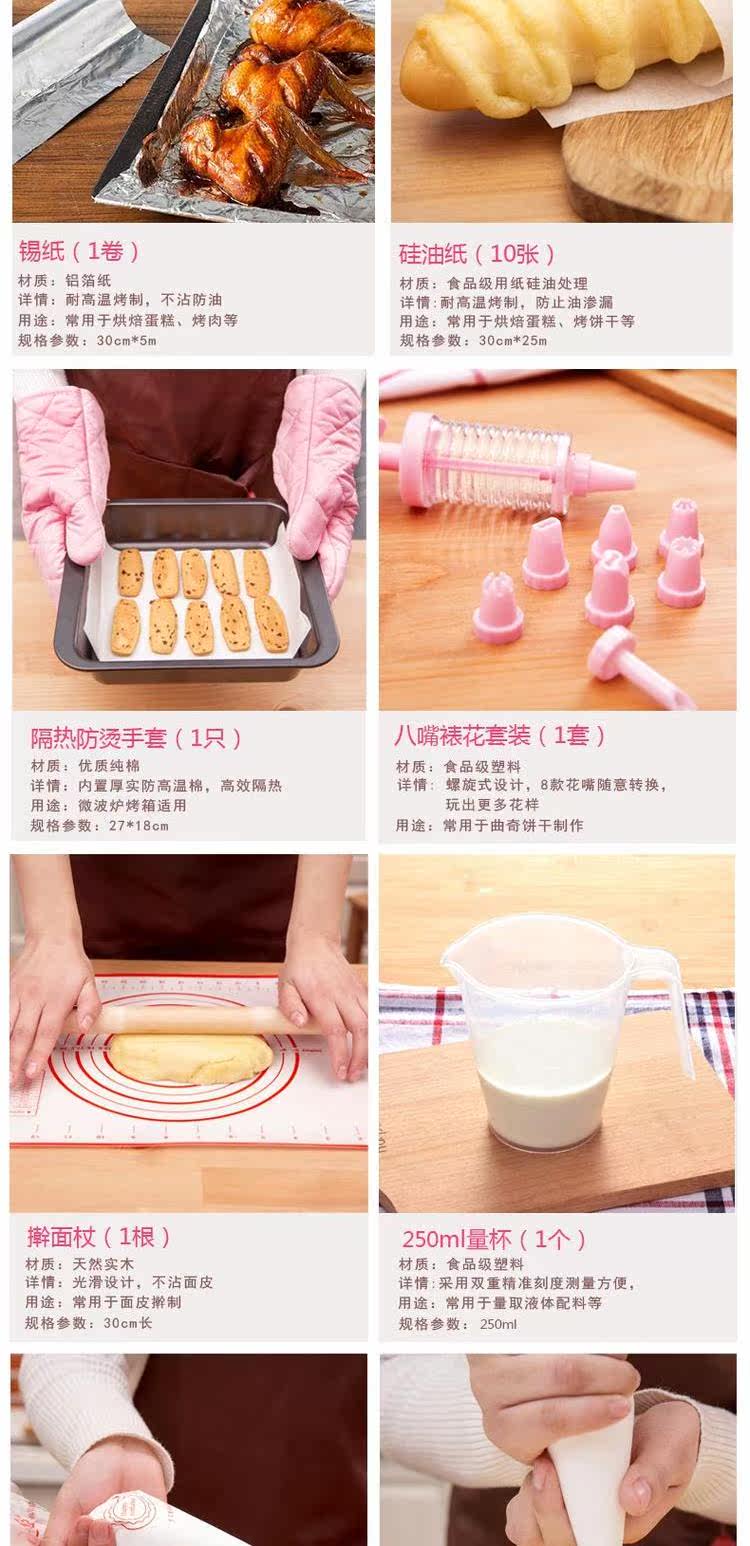 锡纸（1卷）
材质：铝箔纸
详情：耐高温烤制，不沾防油
用途：常用于烘焙蛋糕、烤肉等
规格参数：30cm*5m

硅油纸（10张）
材质：食品级用纸硅油处理
详情：耐高温烤制，防止油渗漏
用途：常用于烘焙蛋糕、烤饼干等
规格参数：30cm*25m

隔热防烫手套（1只）
材质：优质纯棉
详情：内置厚实防高温棉，高效隔热
用途：微波炉烤箱适用
规格参数：27*18cm

八嘴裱花套装（1套）
材质：食品级塑料
详情：螺旋式设计，8款花嘴随意转换，玩出更多花样
用途：常用于曲奇饼干制作

擀面杖（1根）
材质：天然实木
详情：光滑设计，不沾面皮
用途：常用于面皮擀制
规格参数：30cm长

250ml量杯（1个）
材质：食品级塑料
详情：采用双重精准刻度测量方便，
用途：常用于量取液体配料等
规格参数：250ml